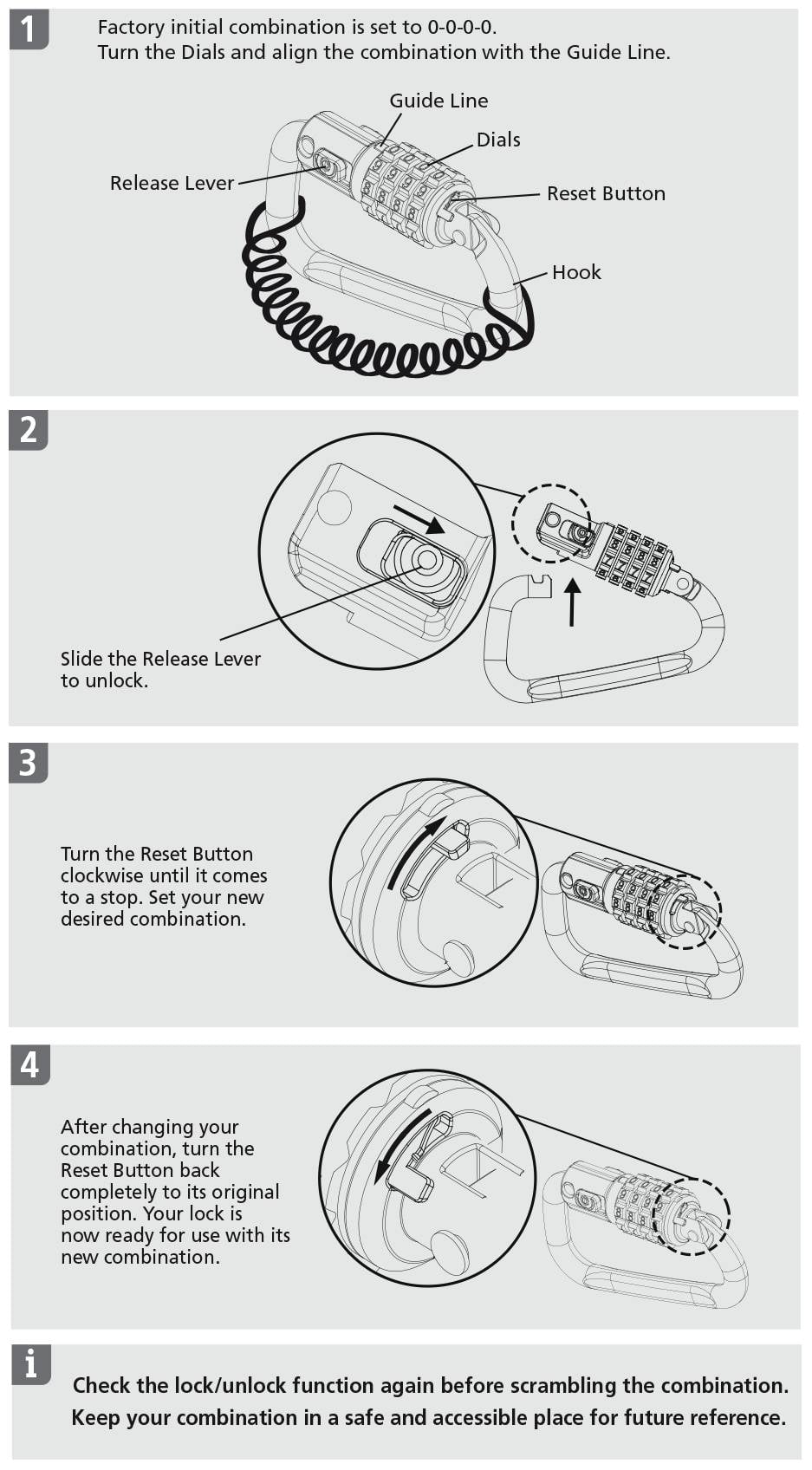 1

Factory initial combination is set to 0-0-0-0.
Turn the Dials and align the combination with the Guide Line.

Guide Line
Dials
Release Lever
Reset Button
Hook

2

Slide the Release Lever to unlock.

3

Turn the Reset Button clockwise until it comes to a stop. Set your new desired combination.

4

After changing your combination, turn the Reset Button back completely to its original position. Your lock is now ready for use with its new combination.

i

Check the lock/unlock function again before scrambling the combination.
Keep your combination in a safe and accessible place for future reference.