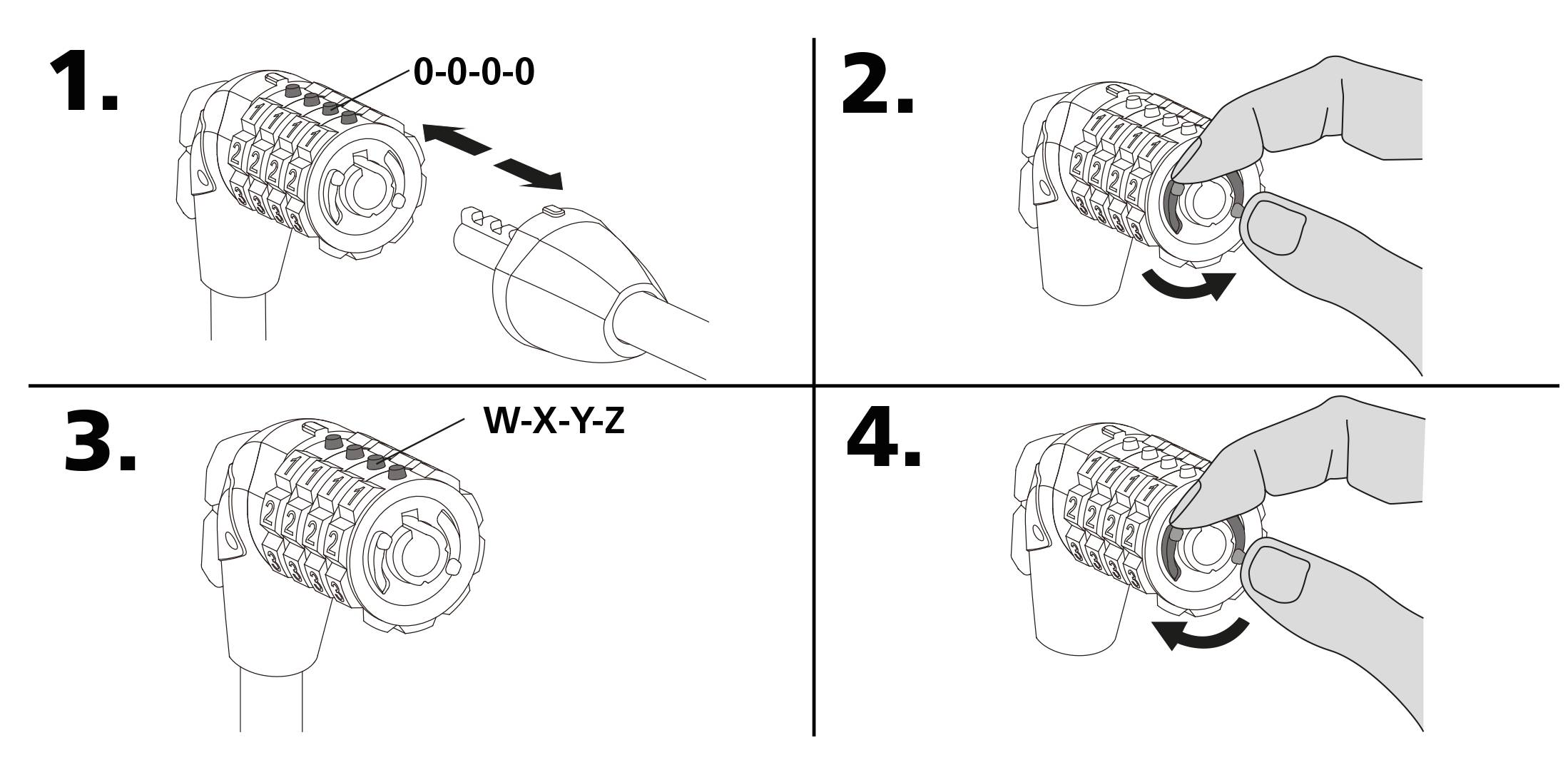 1.

0-0-0-0

2.

3.

W-X-Y-Z

4.