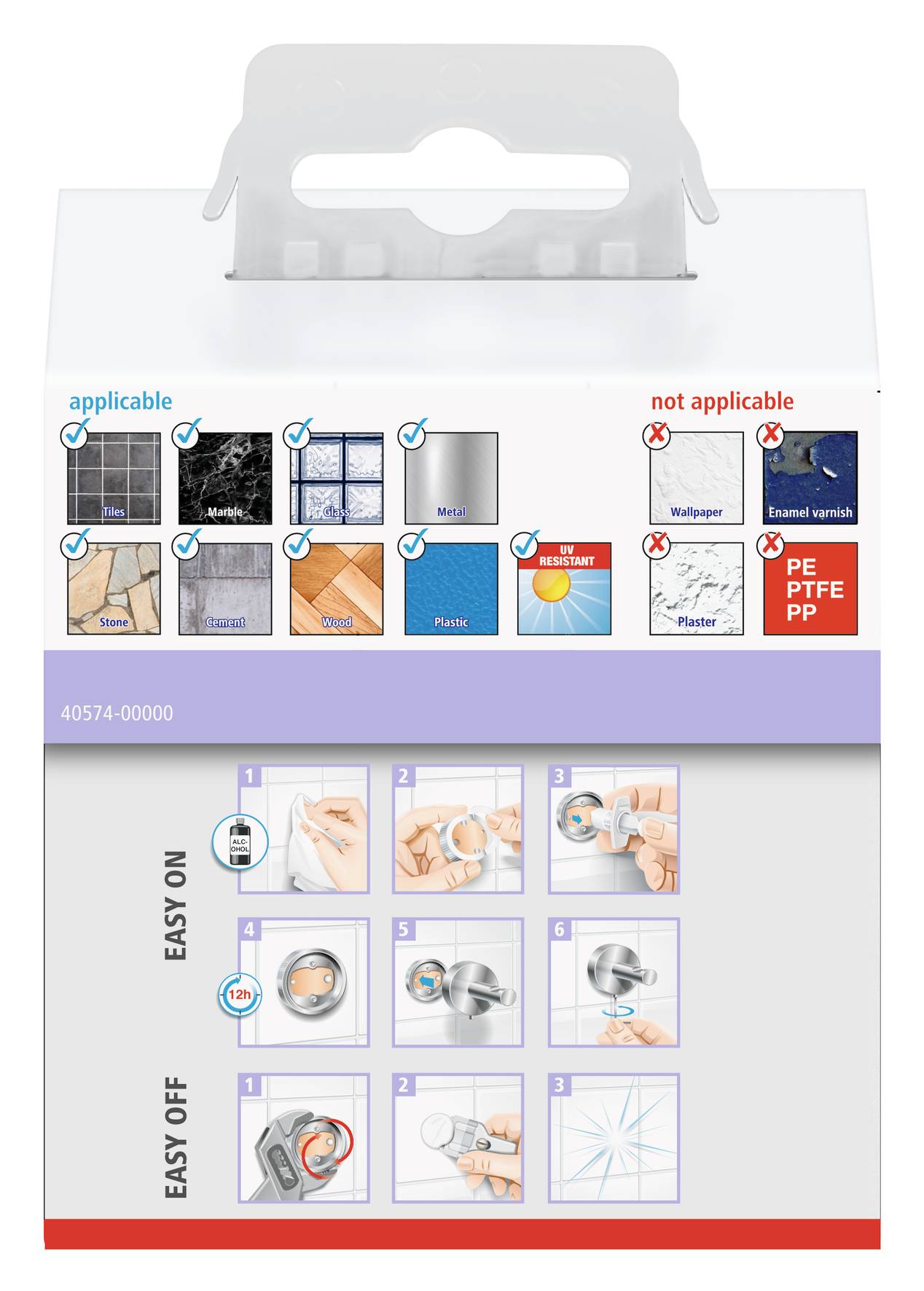 applicable

Tiles
Marble
Glass
Metal
Stone
Cement
Wood
Plastic
UV RESISTANT

not applicable

Wallpaper
Enamel varnish
Plaster
PE
PTFE
PP

40574-00000

EASY ON

1
ALC-OHOL
2
3
4
12h
5
6

EASY OFF

1
2
3