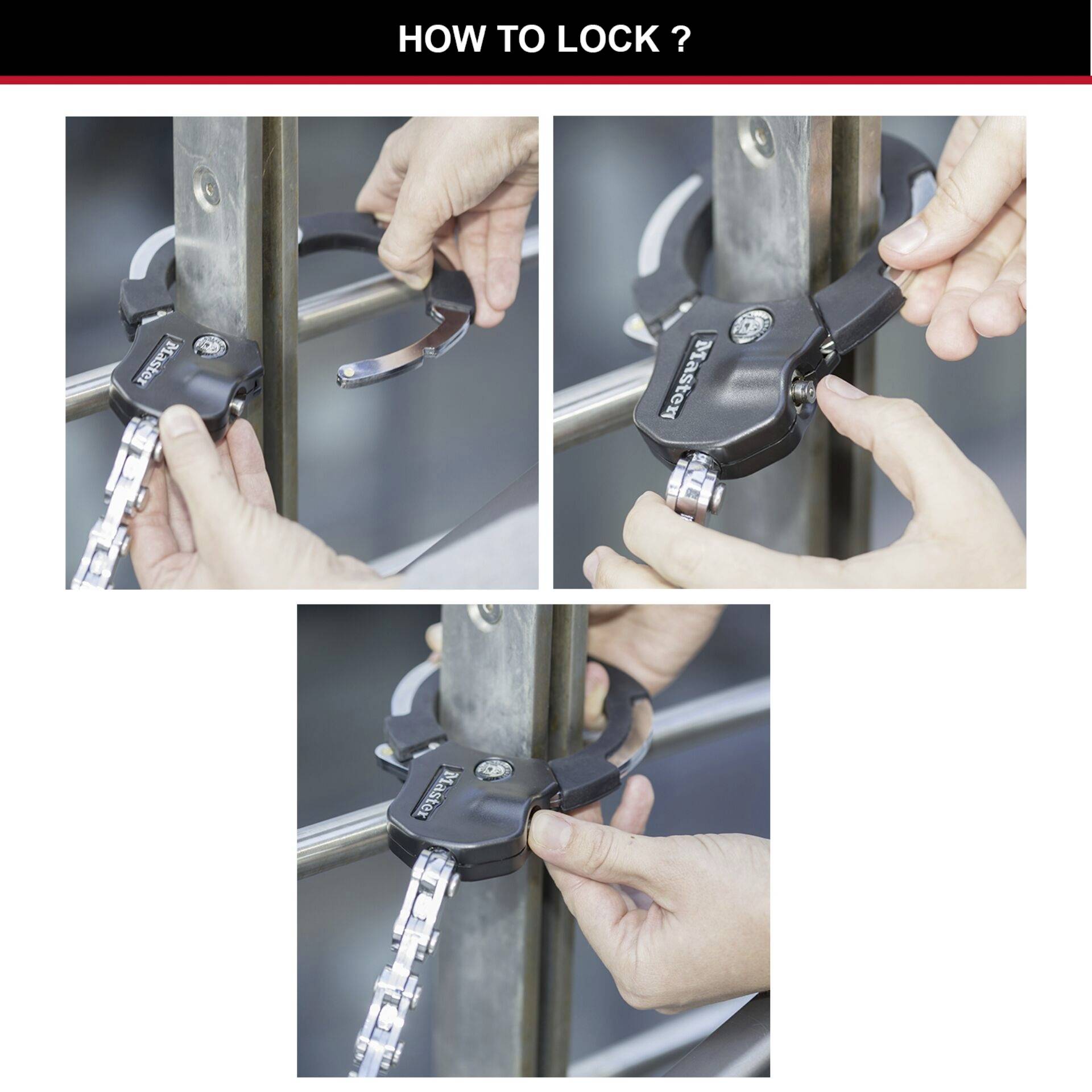 HOW TO LOCK ?

Master

Master

Master