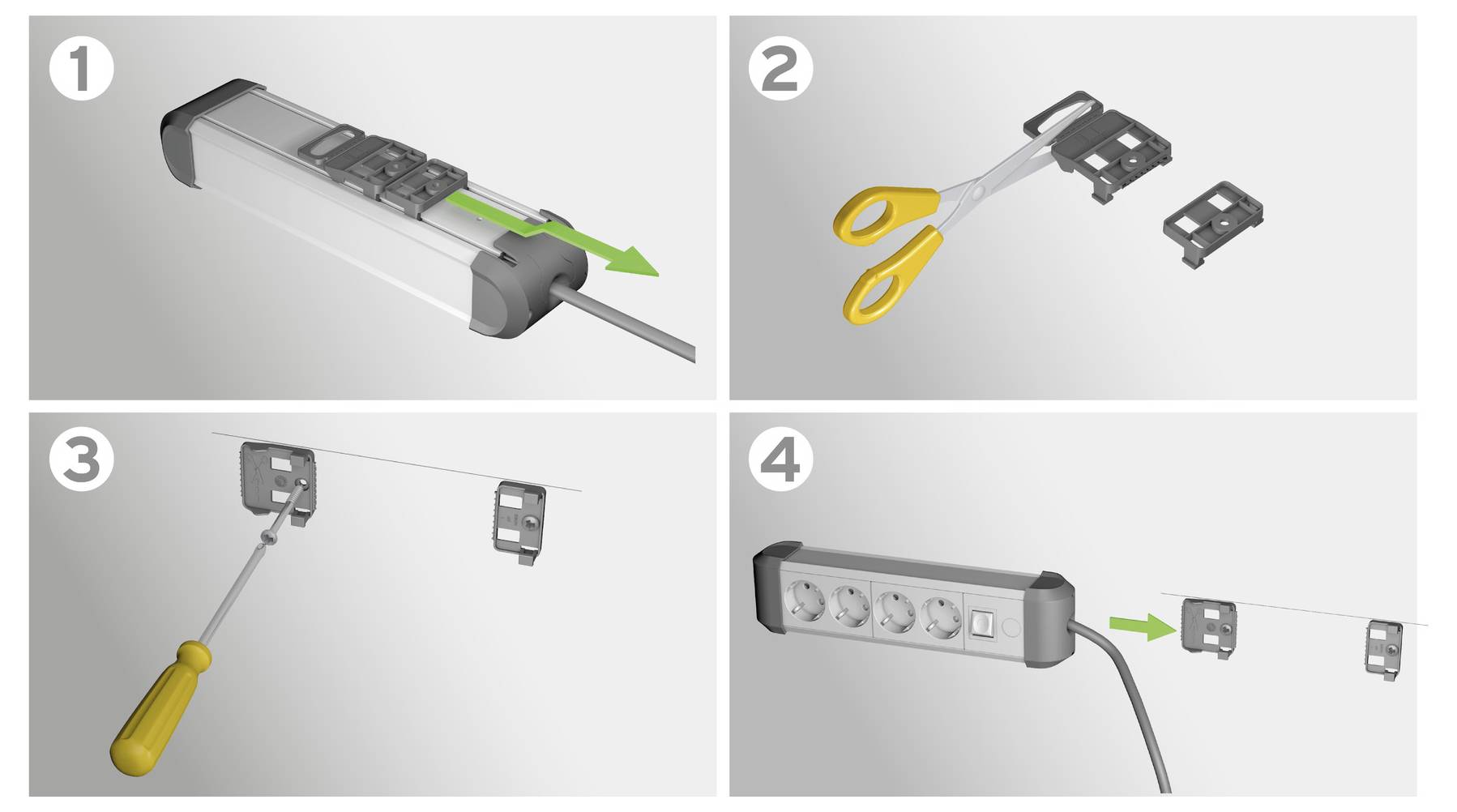 1

2

3

4