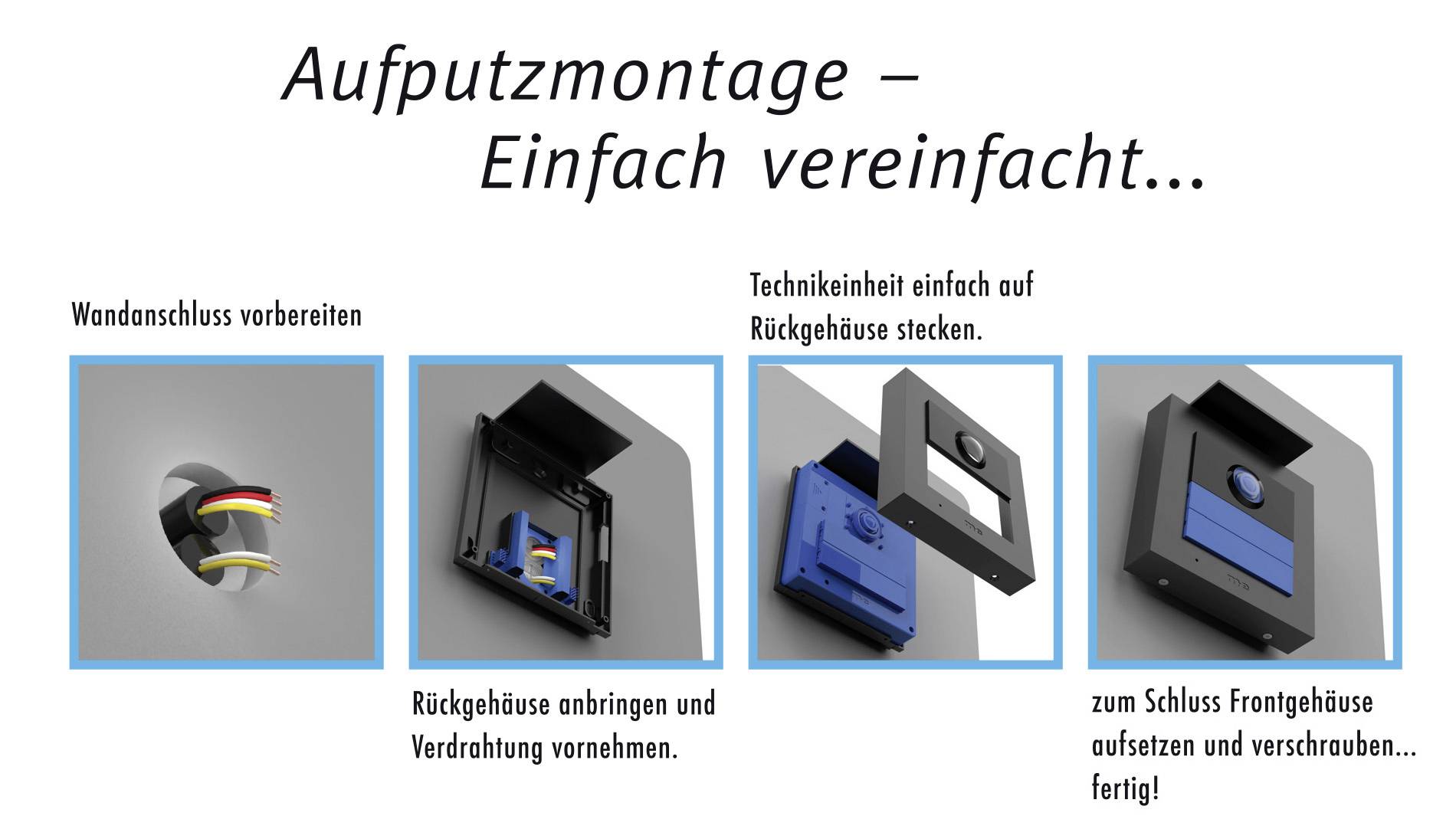 Aufputzmontage –
Einfach vereinfacht...

Wandanschluss vorbereiten

Rückgehäuse anbringen und Verdrahtung vornehmen.

Technikeinheit einfach auf Rückgehäuse stecken.

zum Schluss Frontgehäuse aufsetzen und verschrauben... fertig!