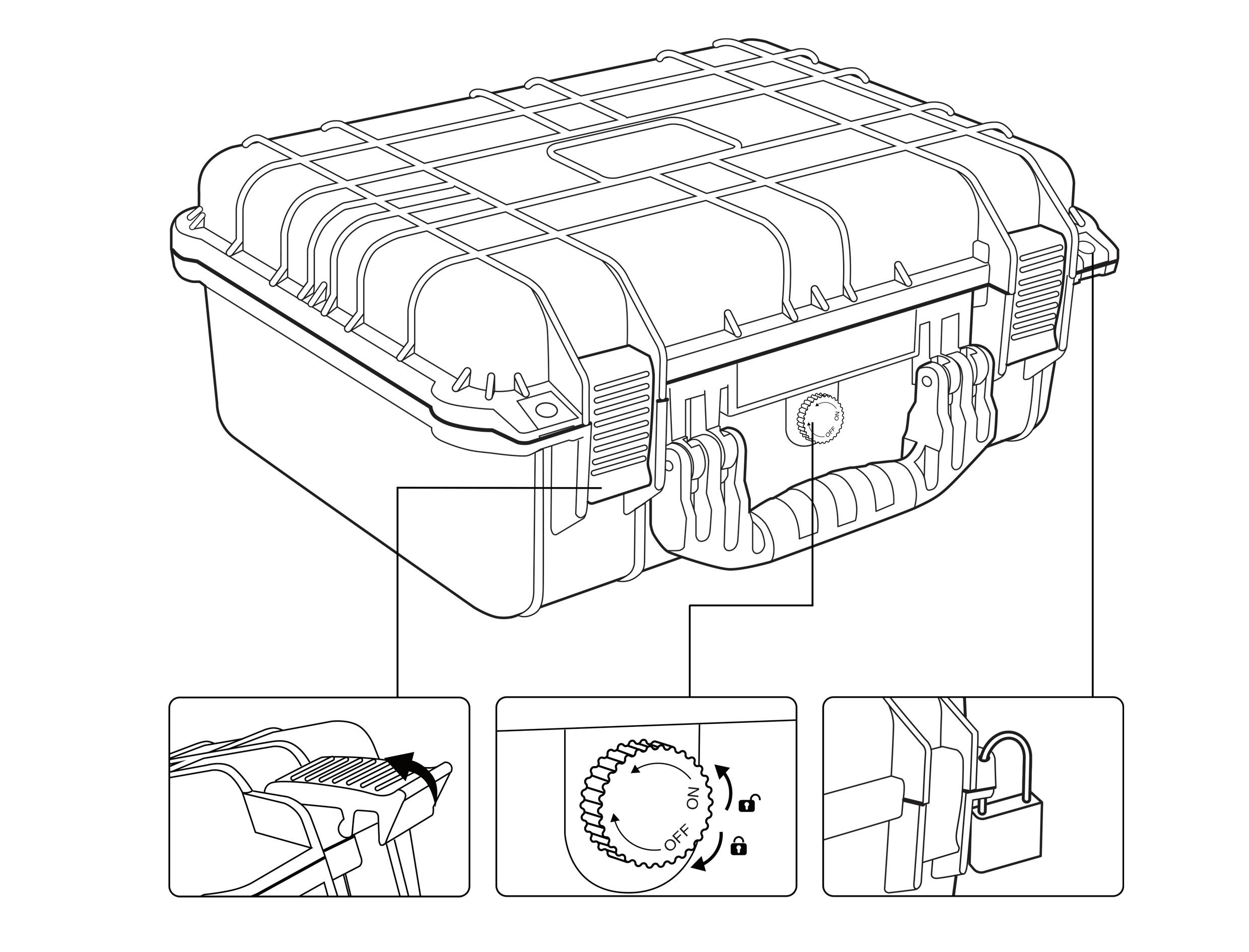 ON
OFF

ON
OFF