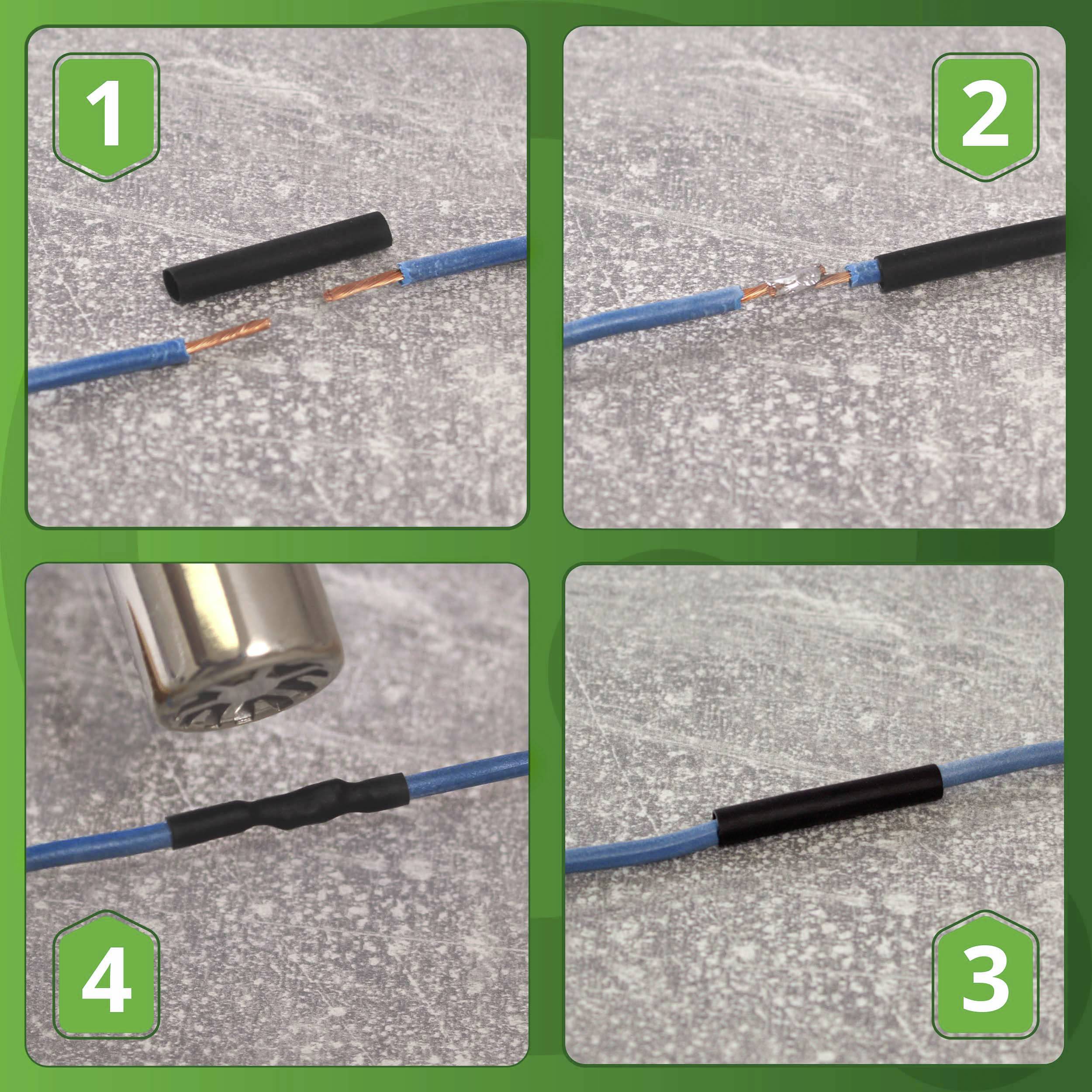 1

2

4

3