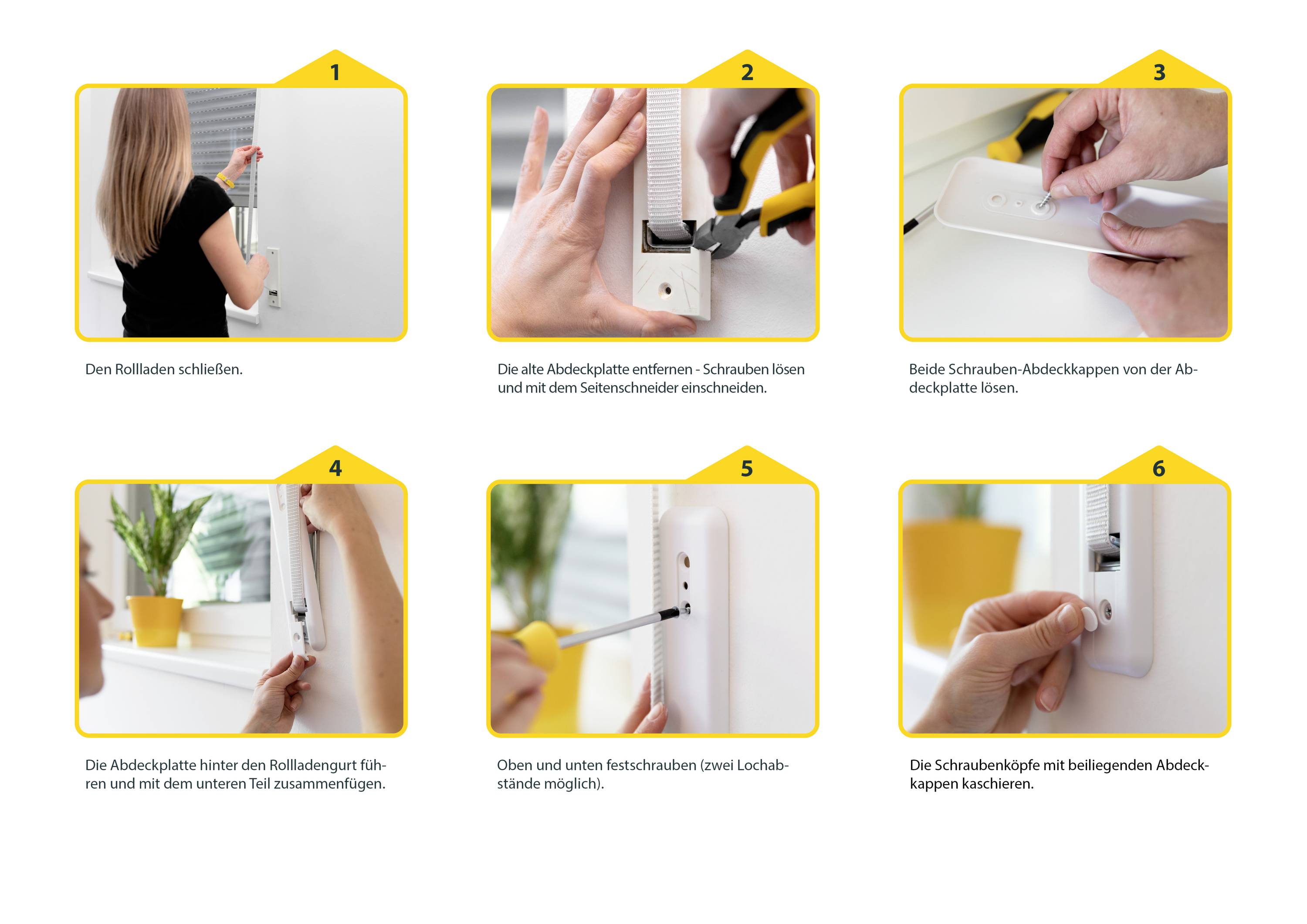 1

Den Rollladen schließen.

2

Die alte Abdeckplatte entfernen - Schrauben lösen und mit dem Seitenschneider einschneiden.

3

Beide Schrauben-Abdeckkappen von der Abdeckplatte lösen.

4

Die Abdeckplatte hinter den Rollladengurt führen und mit dem unteren Teil zusammenfügen.

5

Oben und unten festschrauben (zwei Lochabstände möglich).

6

Die Schraubenköpfe mit beiliegenden Abdeckkappen kaschieren.