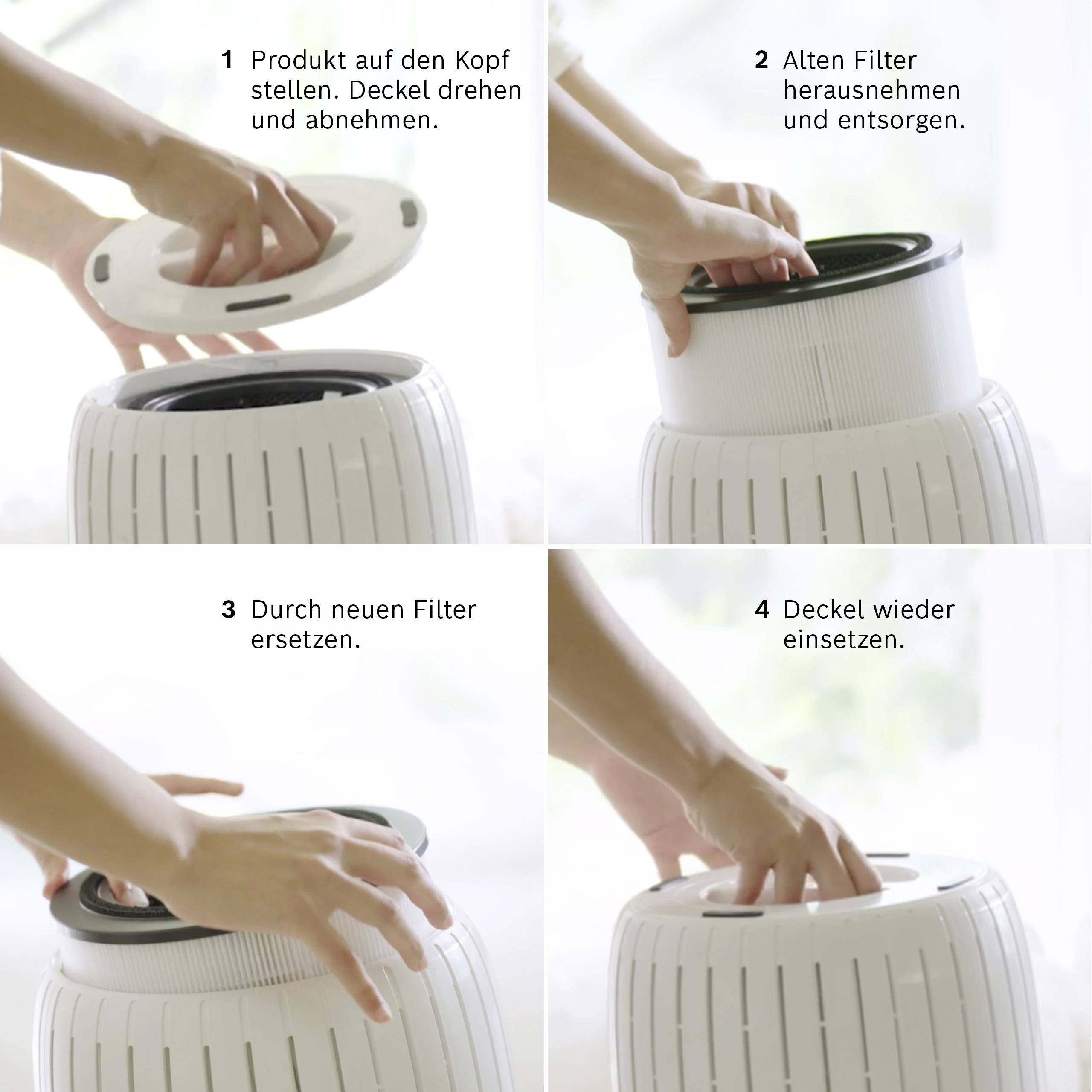 1 Produkt auf den Kopf stellen. Deckel drehen und abnehmen.

2 Alten Filter herausnehmen und entsorgen.

3 Durch neuen Filter ersetzen.

4 Deckel wieder einsetzen.