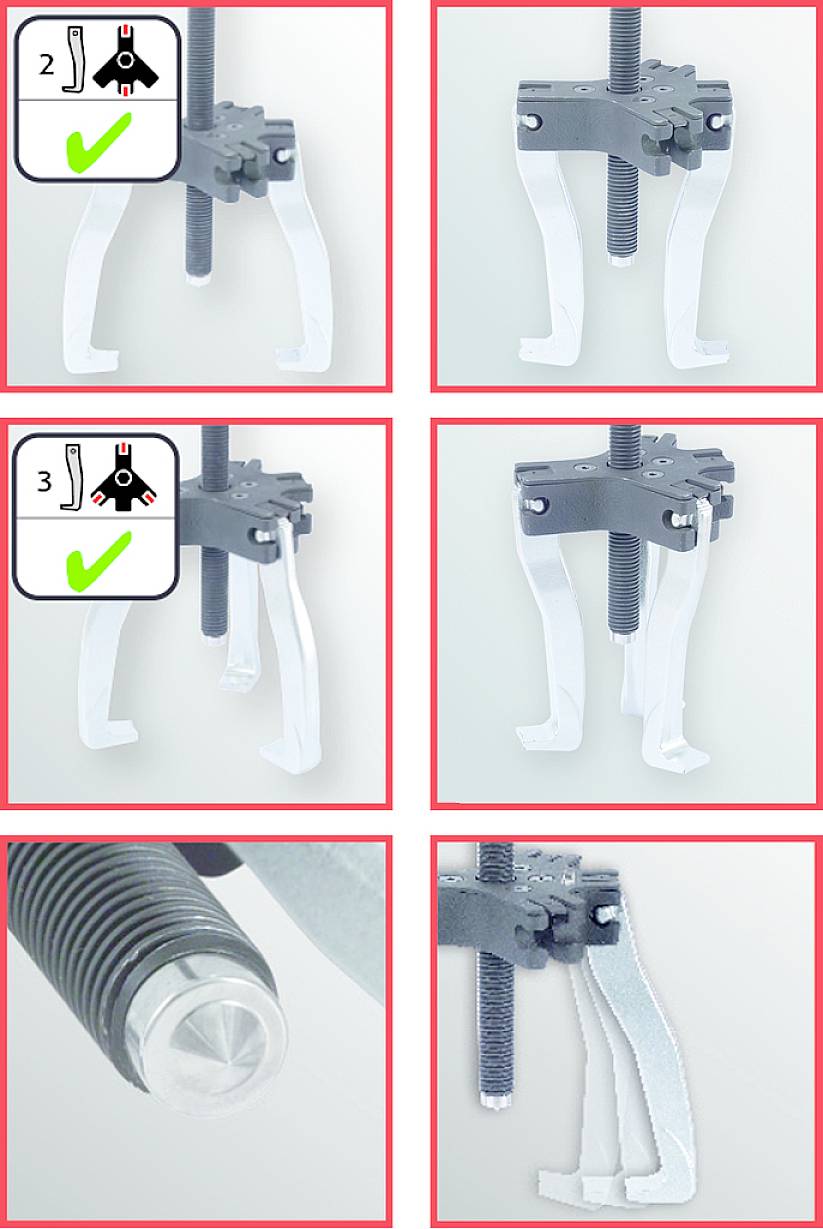 2

3