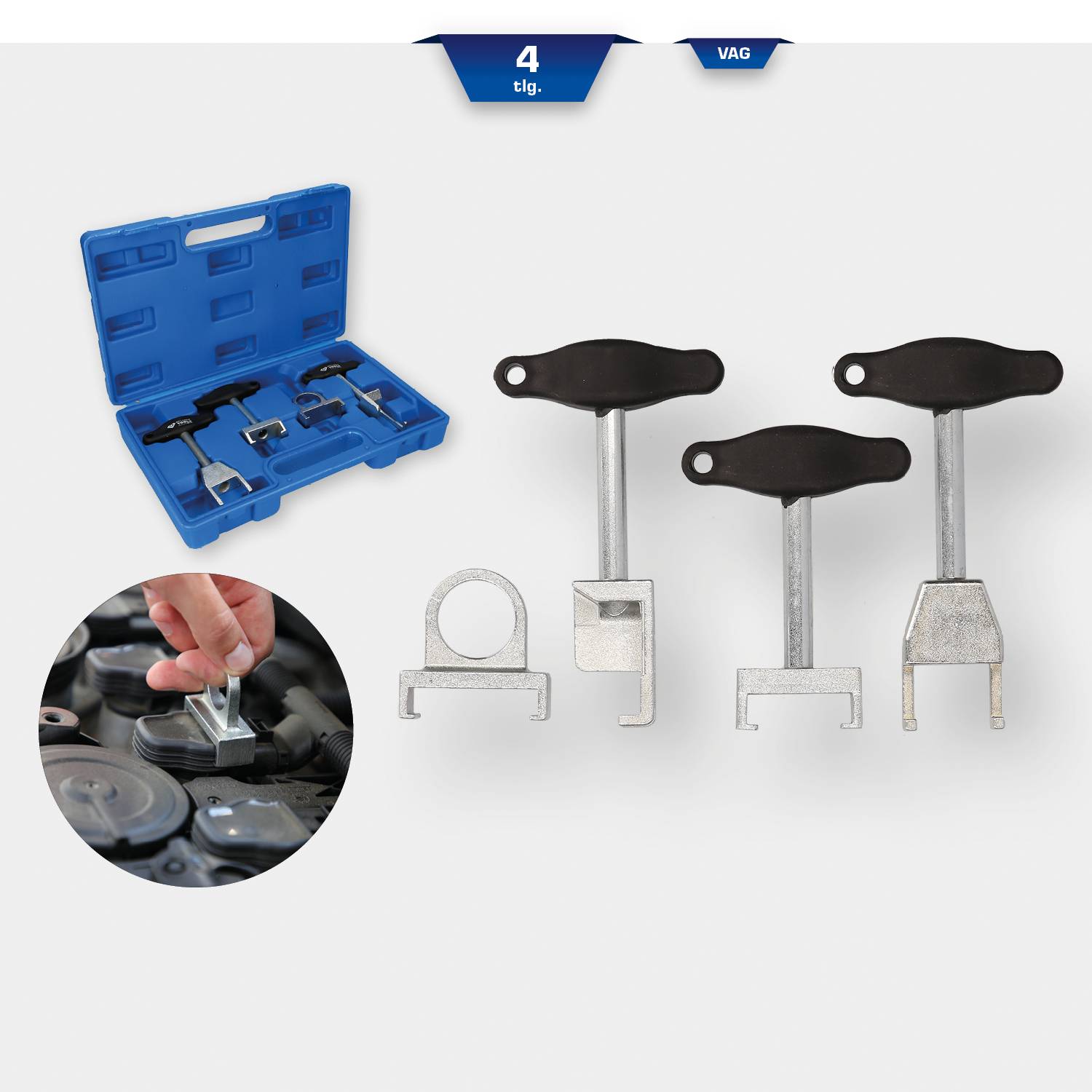 4
tlg.

VAG