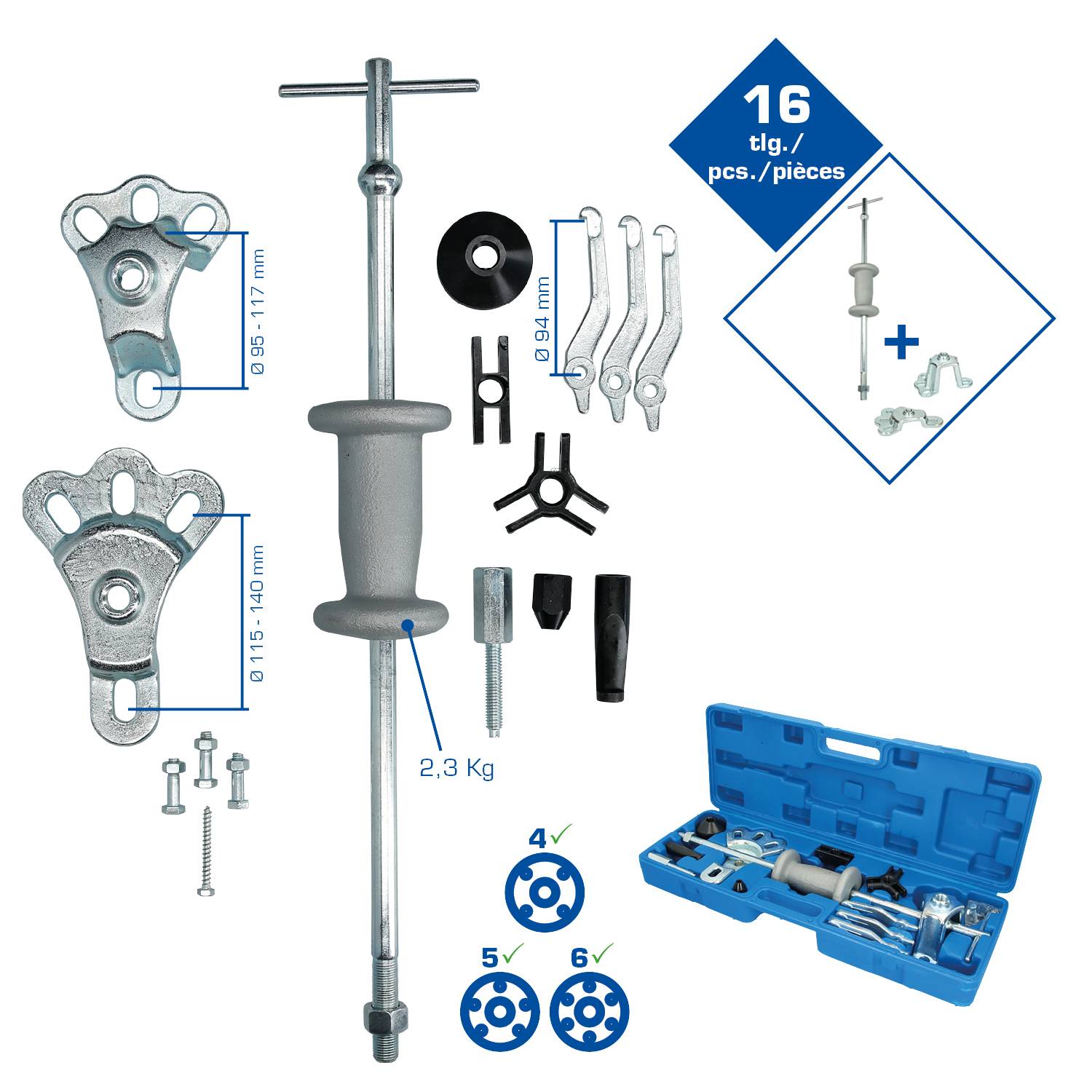 16
tlg./
pcs./pièces

+

Ø 95 - 117 mm

Ø 94 mm

Ø 115 - 140 mm

2,3 Kg

4✓

5✓

6✓