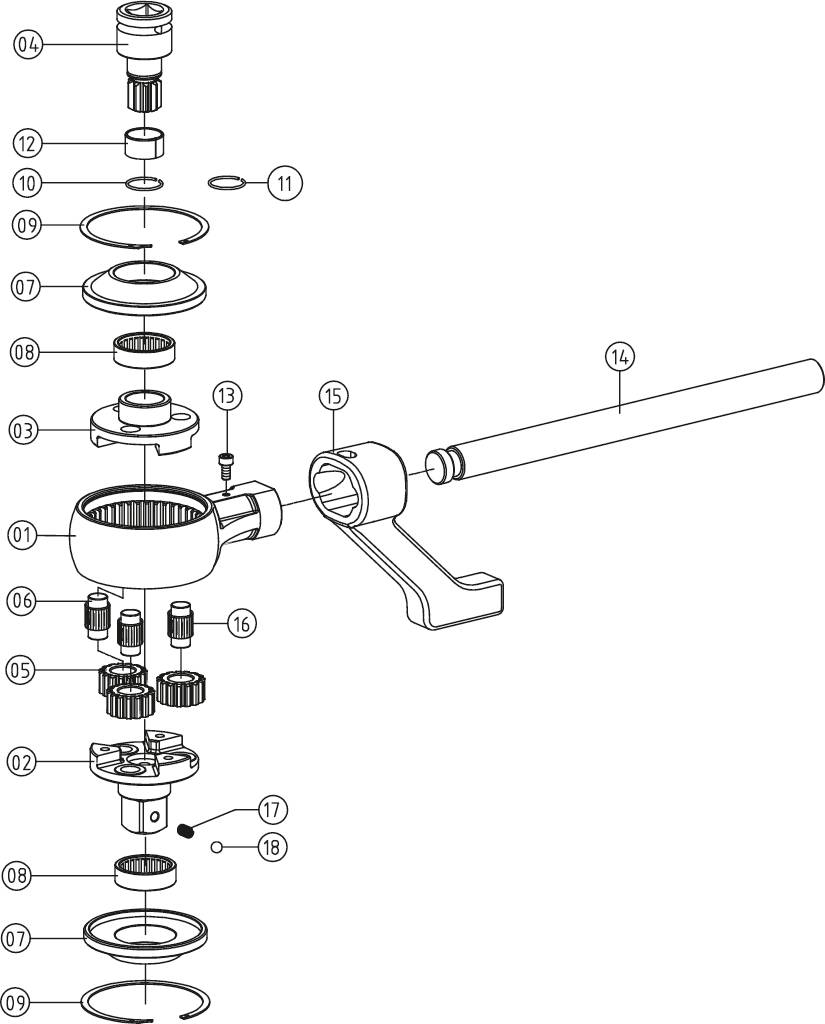 04
12
10
11
09
07
08
14
13
15
03
01
06
16
05
02
17
18
08
07
09