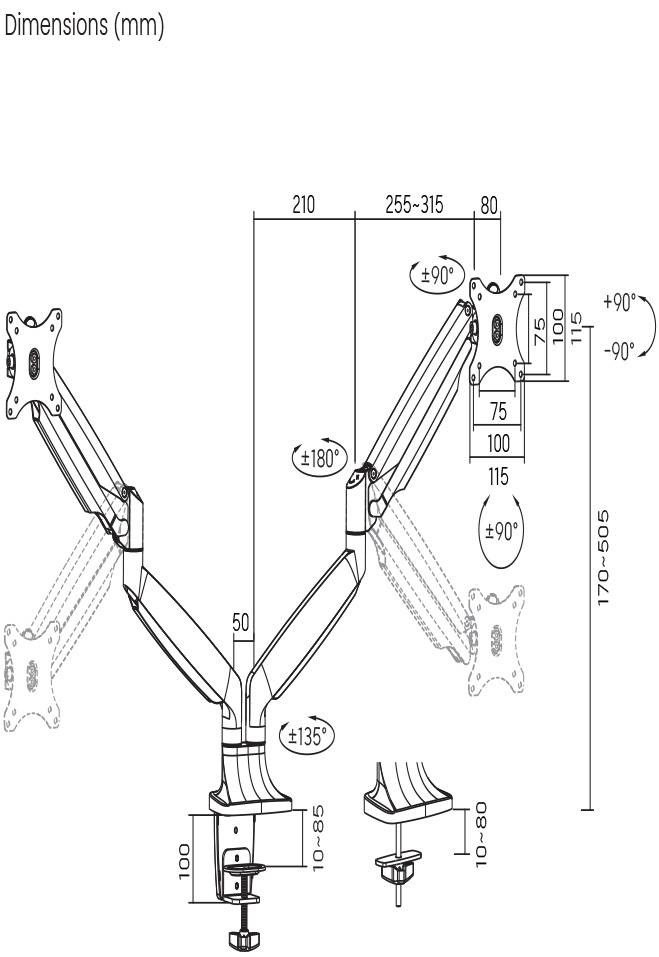 Dimensions (mm)

210
255~315
80
±90°
75
100
115
+90°
-90°
75
100
115
±180°
±90°
170~505
50
±135°
100
10~85
10~80