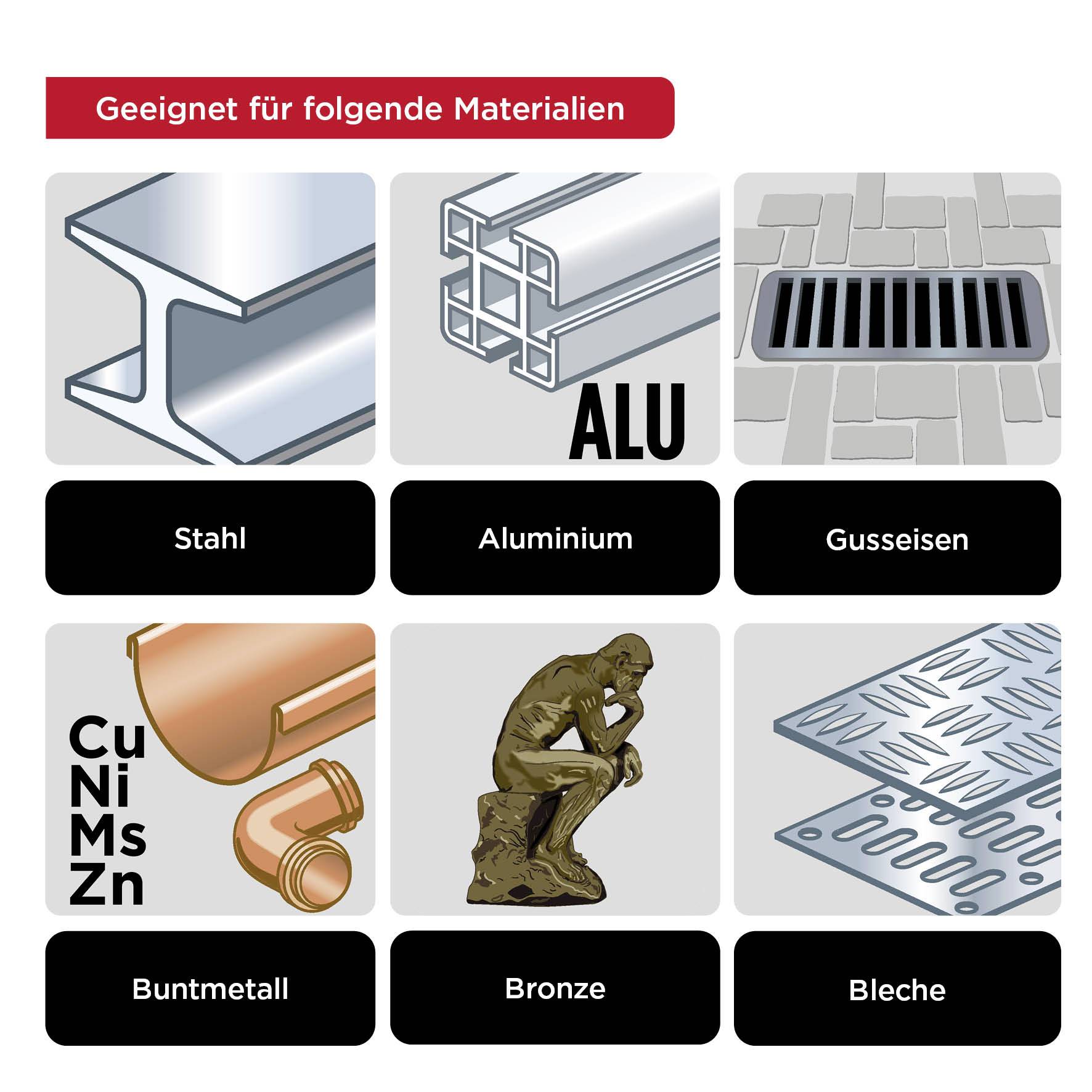 Geeignet für folgende Materialien

ALU

Stahl

Aluminium

Gusseisen

Cu
Ni
Ms
Zn

Buntmetall

Bronze

Bleche