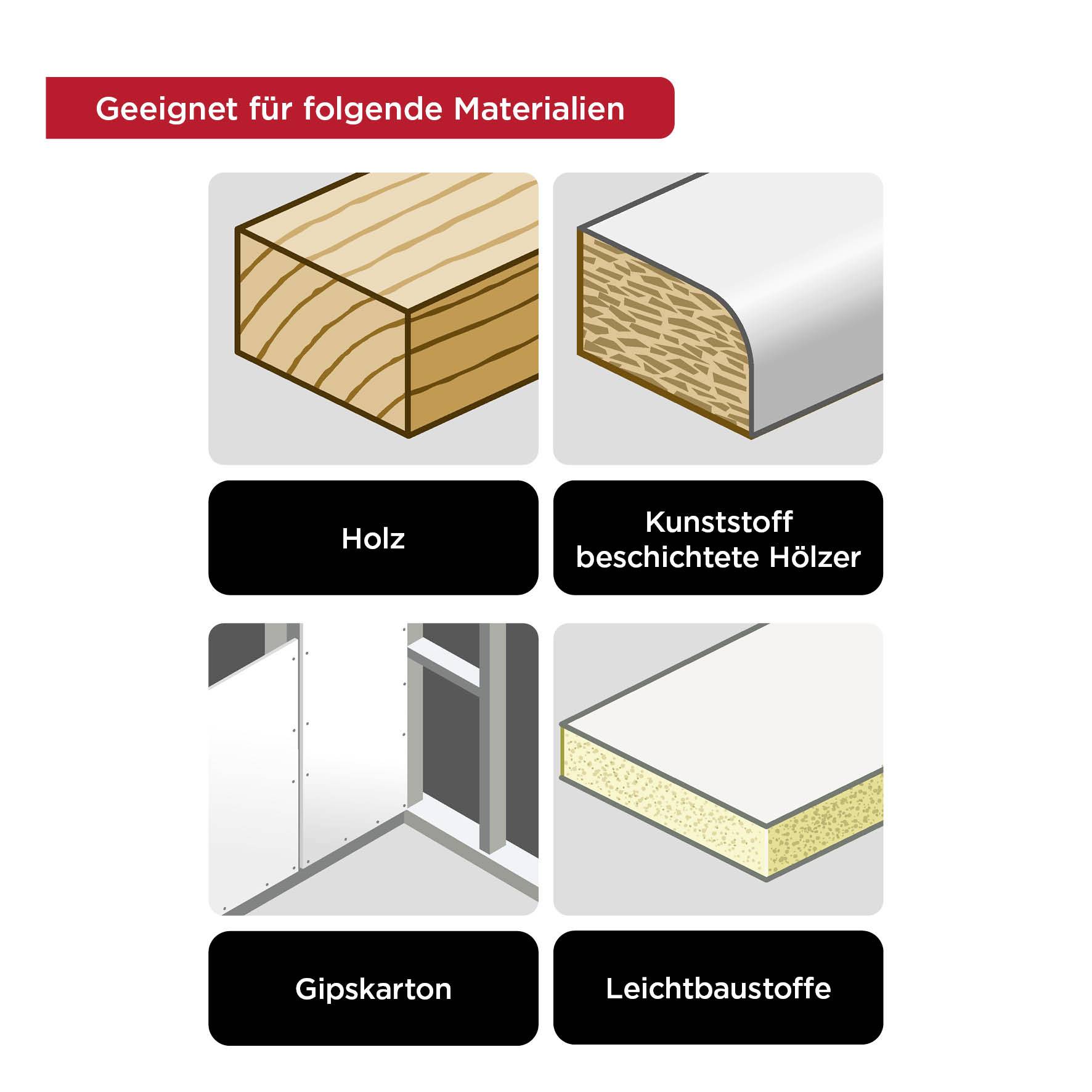 Geeignet für folgende Materialien

Holz

Kunststoff beschichtete Hölzer

Gipskarton

Leichtbaustoffe