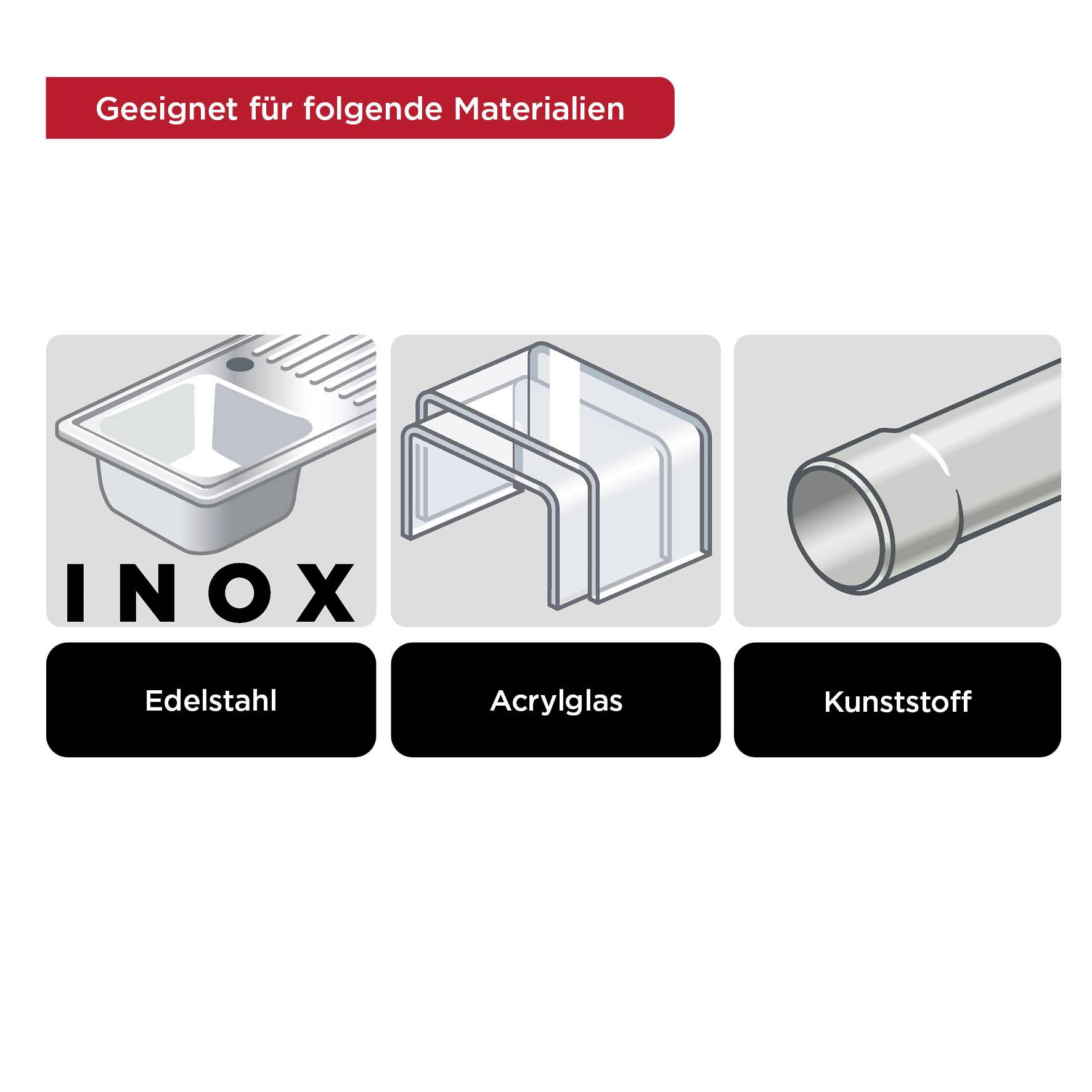 Geeignet für folgende Materialien

INOX

Edelstahl

Acrylglas

Kunststoff