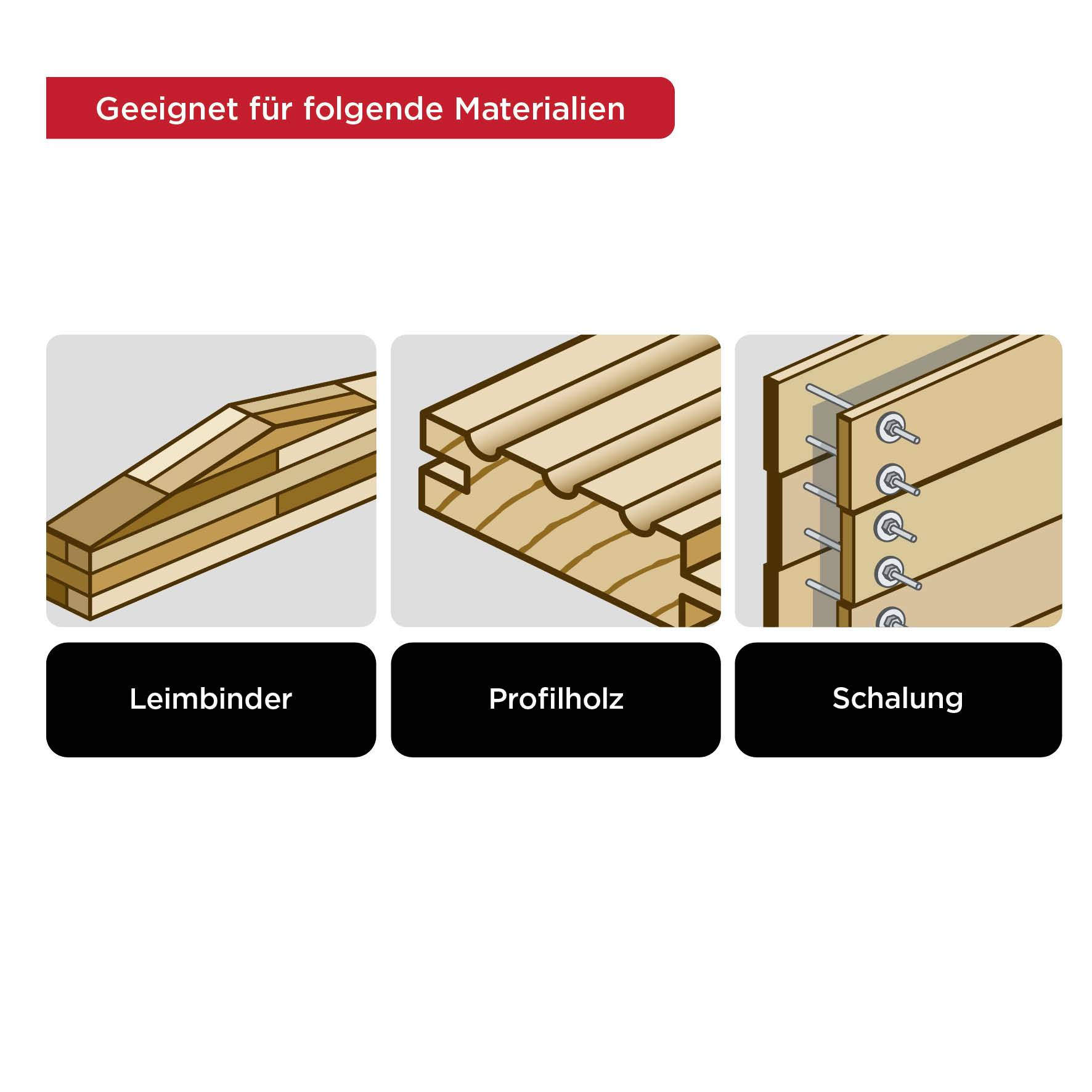 Geeignet für folgende Materialien

Leimbinder

Profilholz

Schalung