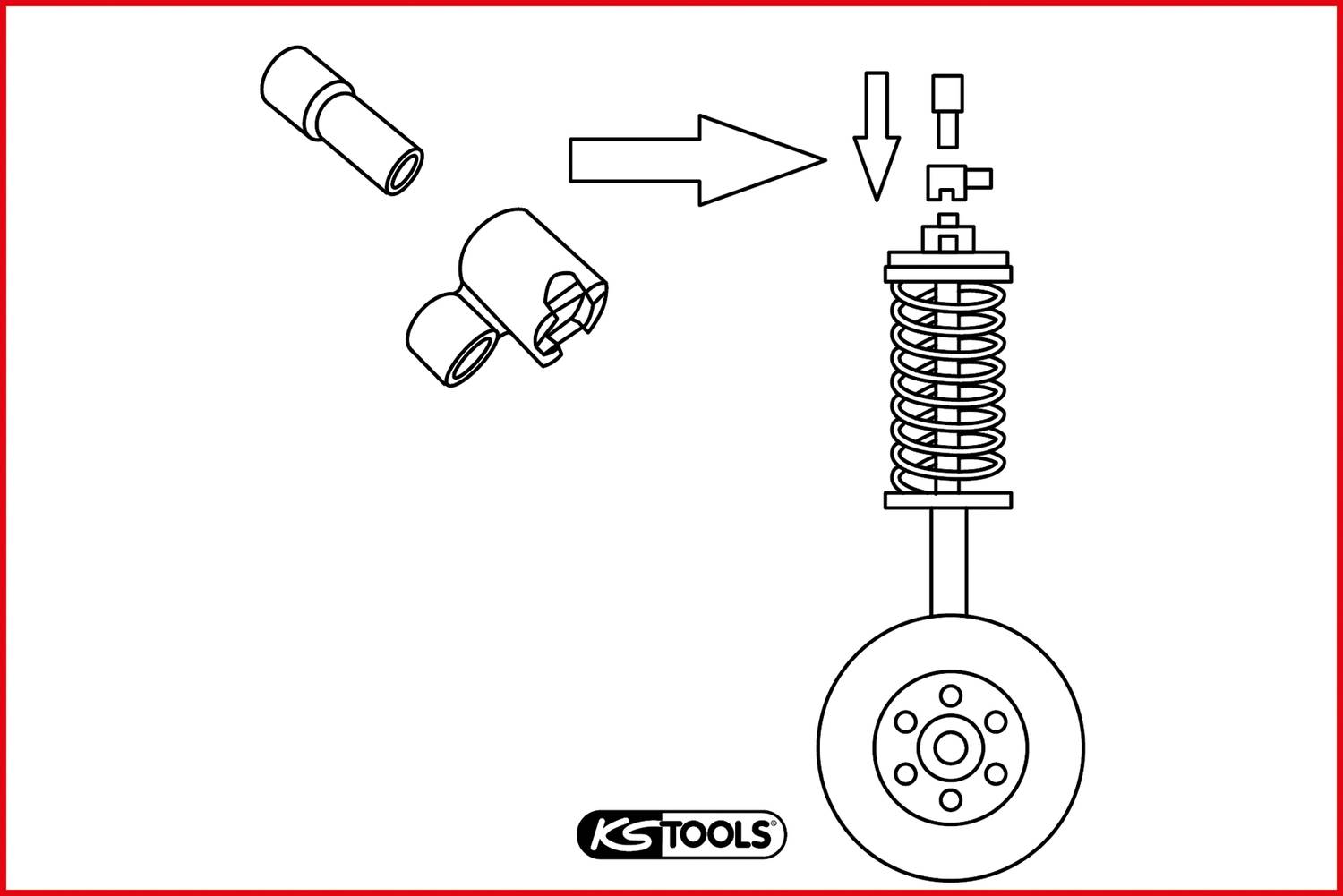 KS TOOLS®