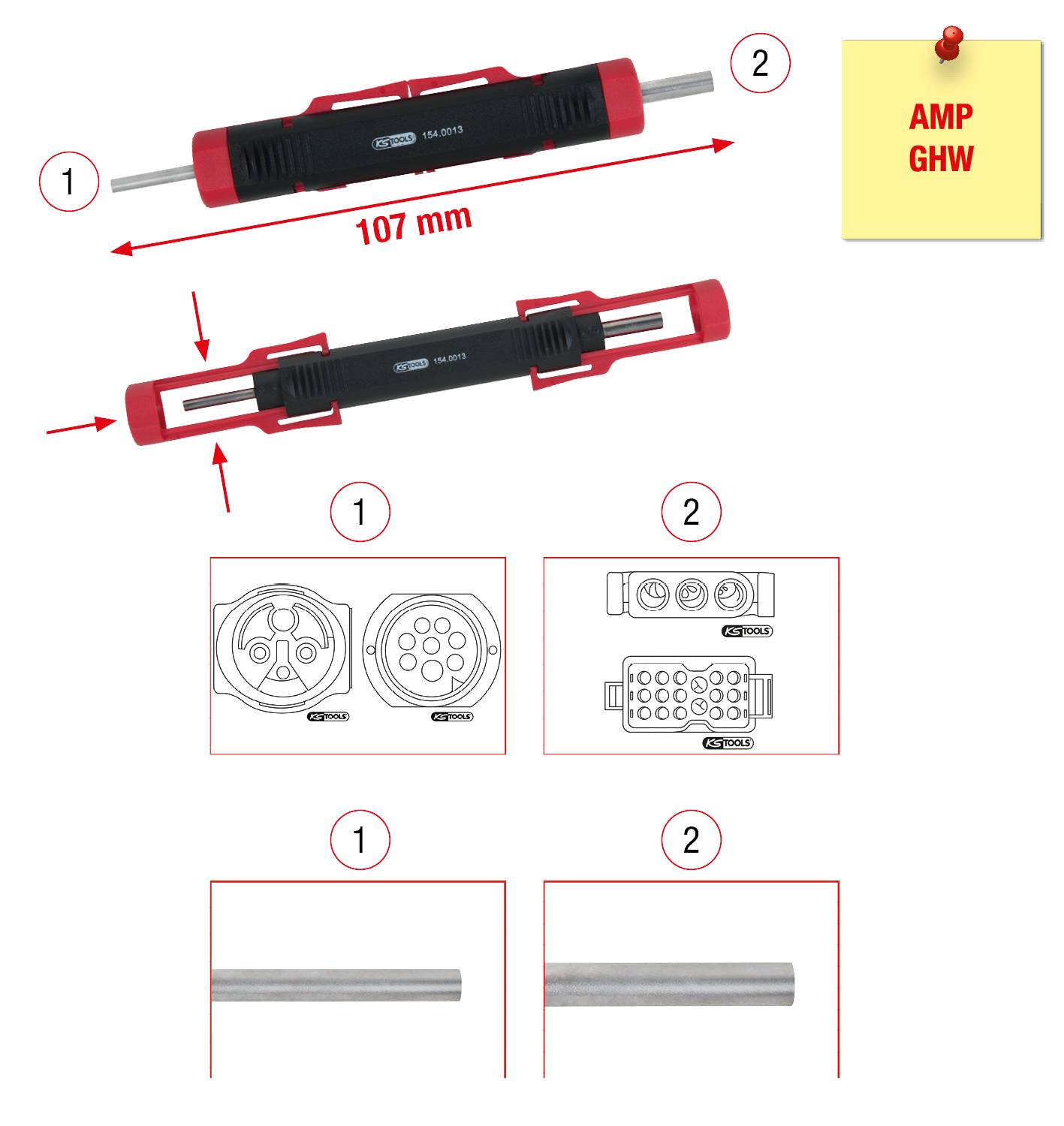 2

AMP
GHW

KS TOOLS 154.0013

1

107 mm

KS TOOLS 154.0013

1

2

KS TOOLS

KS TOOLS

KS TOOLS

KS TOOLS

1

2