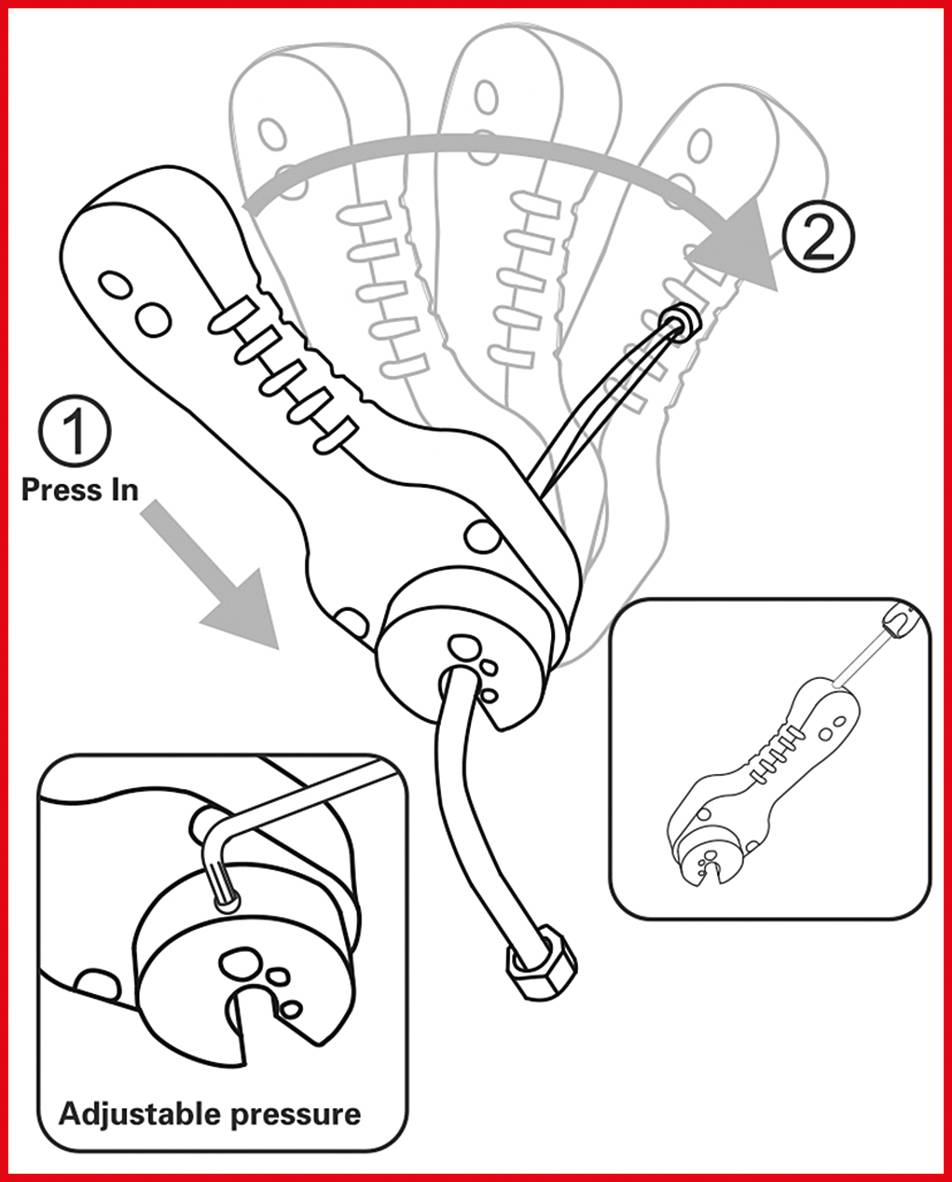 2

1
Press In

Adjustable pressure