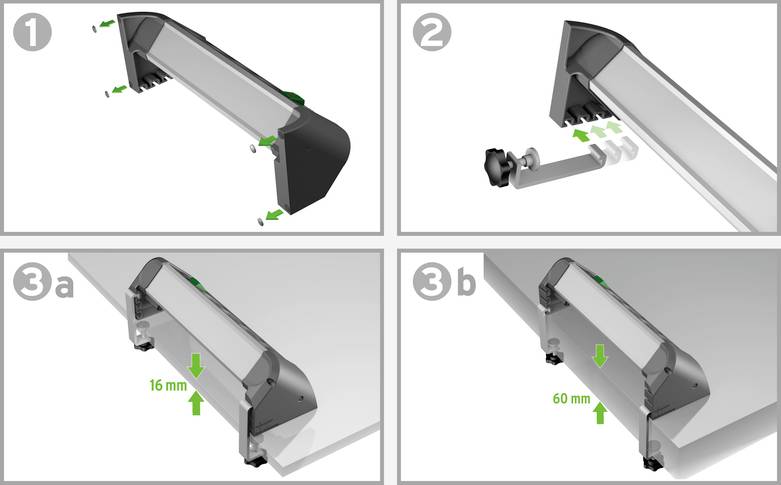 1

2

3a

16 mm

3b

60 mm