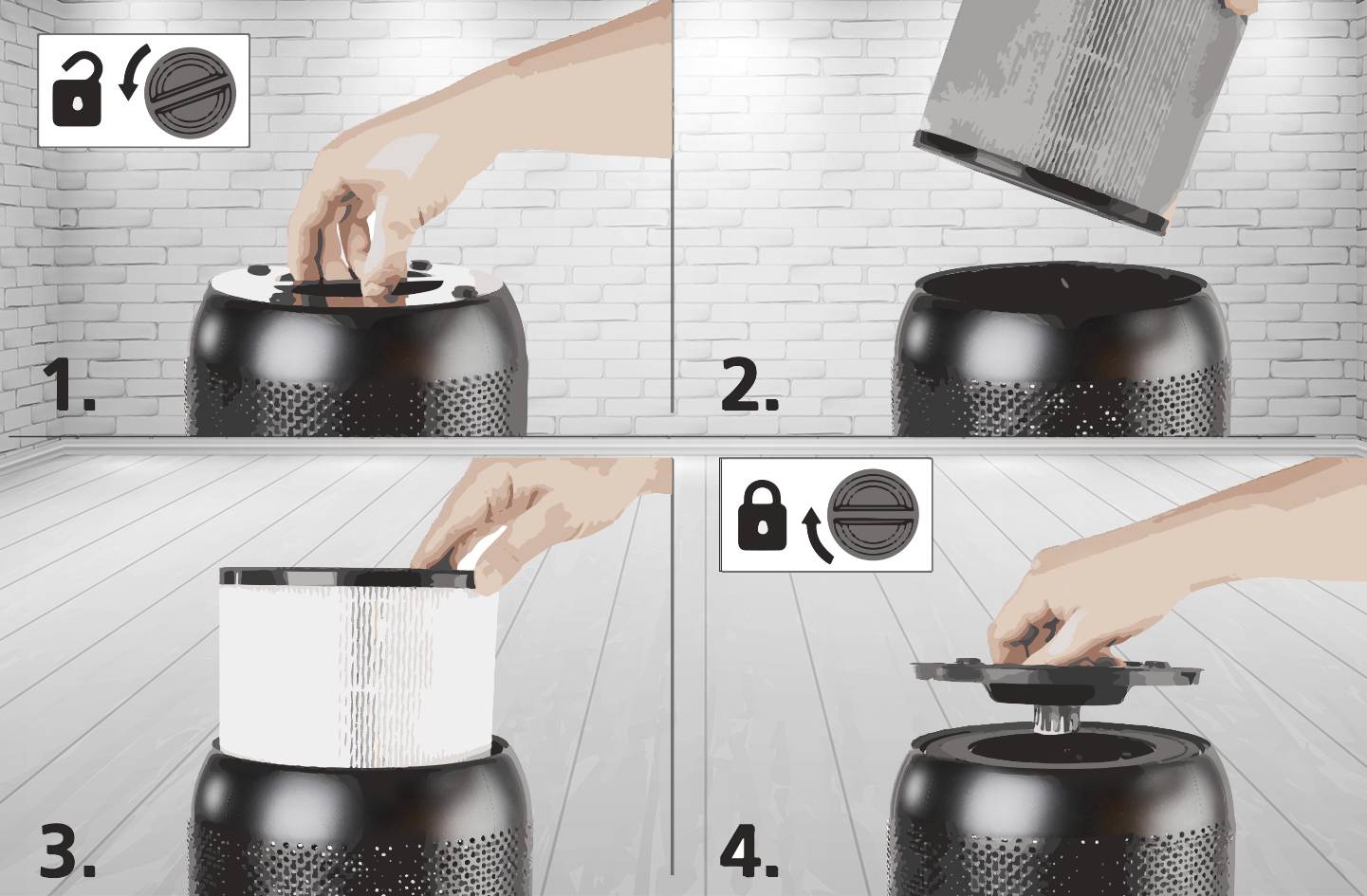 1.

2.

3.

4.