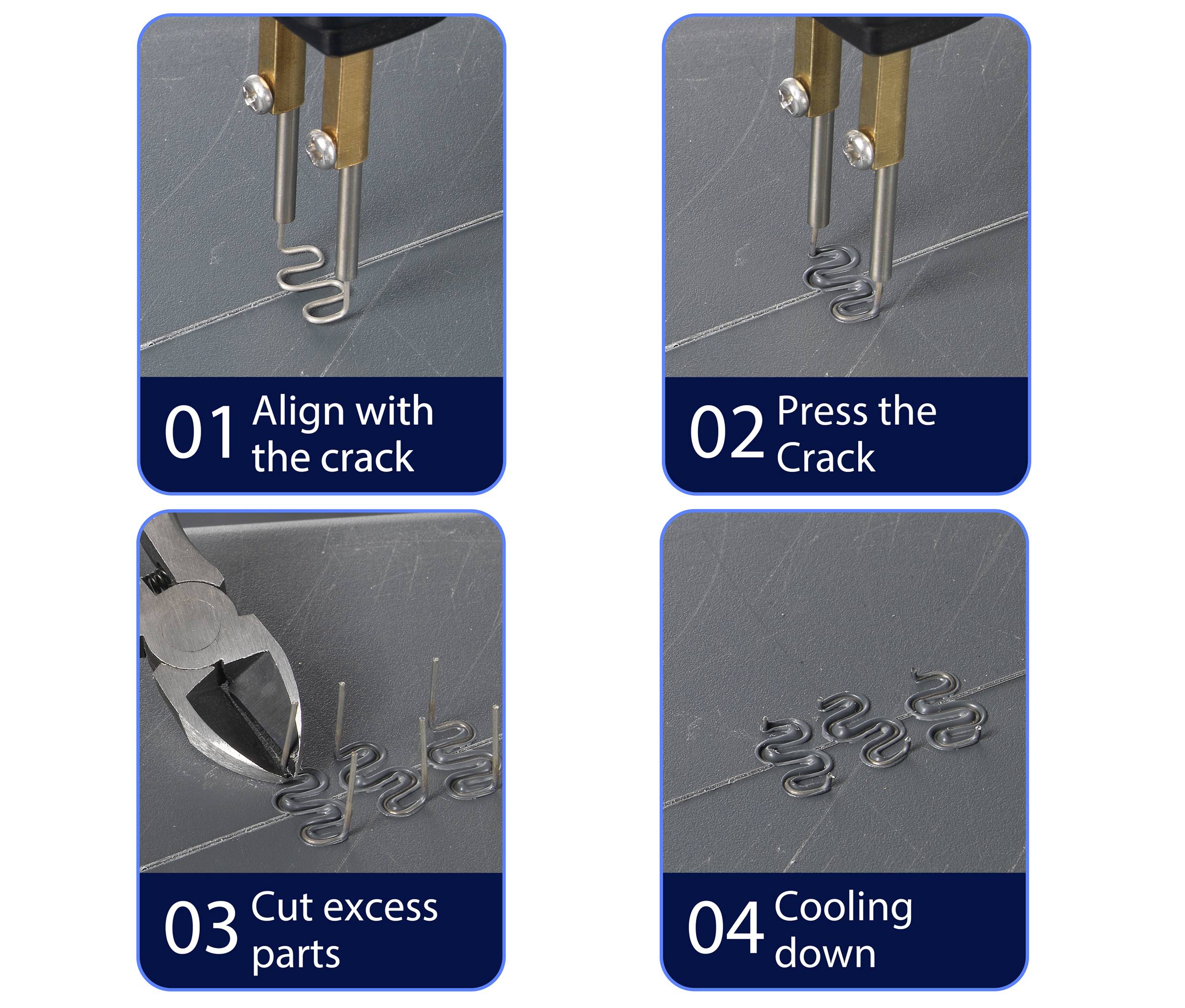 01 Align with the crack

02 Press the Crack

03 Cut excess parts

04 Cooling down