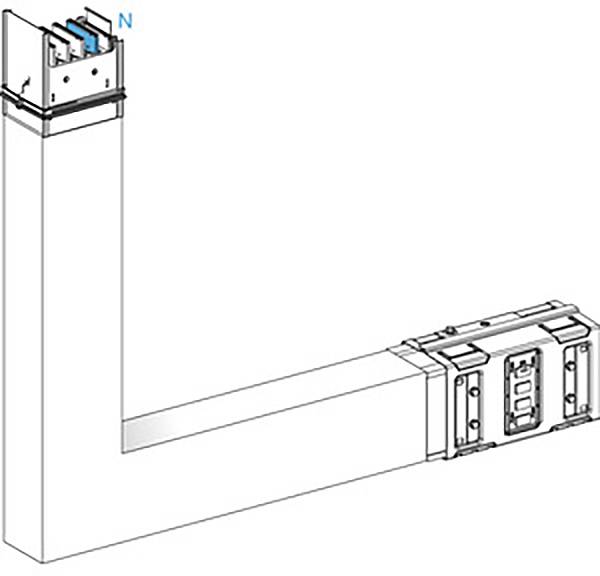 N