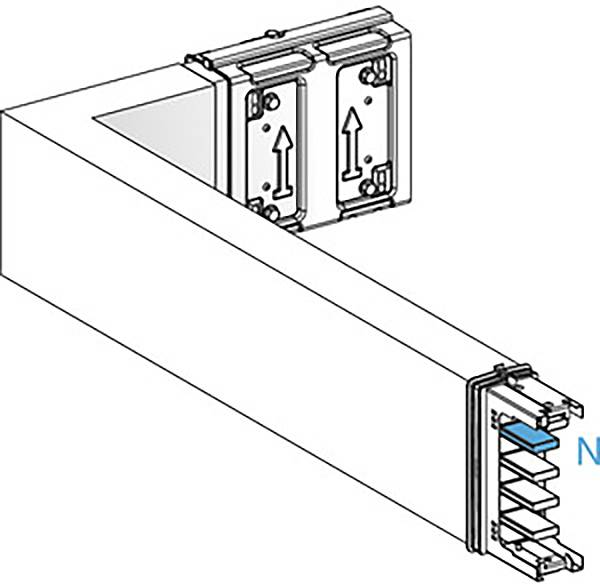 N