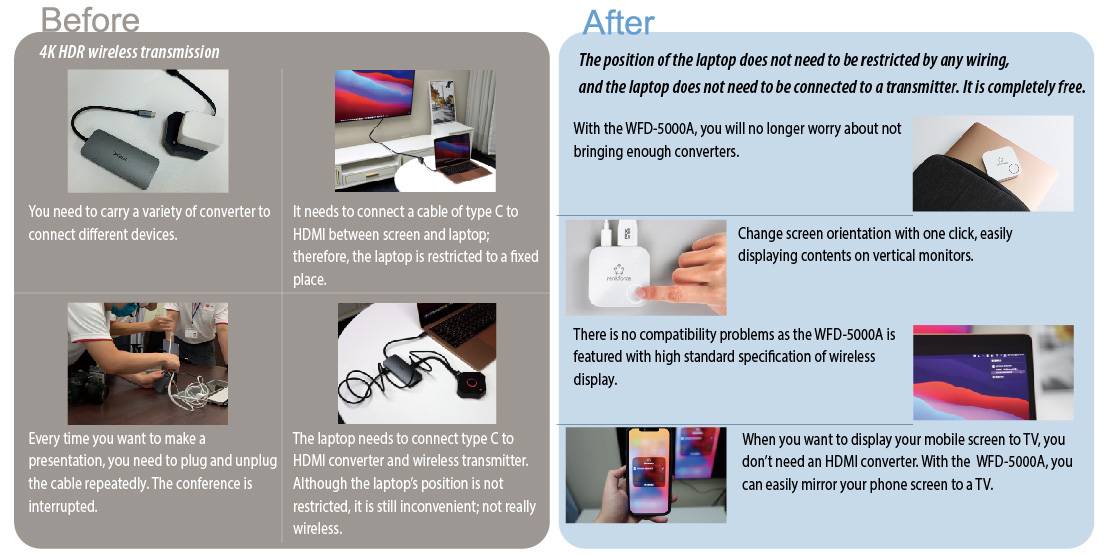 Before

4K HDR wireless transmission

You need to carry a variety of converter to connect different devices.

It needs to connect a cable of type C to HDMI between screen and laptop; therefore, the laptop is restricted to a fixed place.

Every time you want to make a presentation, you need to plug and unplug the cable repeatedly. The conference is interrupted.

The laptop needs to connect type C to HDMI converter and wireless transmitter. Although the laptop's position is not restricted, it is still inconvenient; not really wireless.

After

The position of the laptop does not need to be restricted by any wiring, and the laptop does not need to be connected to a transmitter. It is completely free.

With the WFD-5000A, you will no longer worry about not bringing enough converters.

Change screen orientation with one click, easily displaying contents on vertical monitors.

There is no compatibility problems as the WFD-5000A is featured with high standard specification of wireless display.

When you want to display your mobile screen to TV, you don't need an HDMI converter. With the WFD-5000A, you can easily mirror your phone screen to a TV.