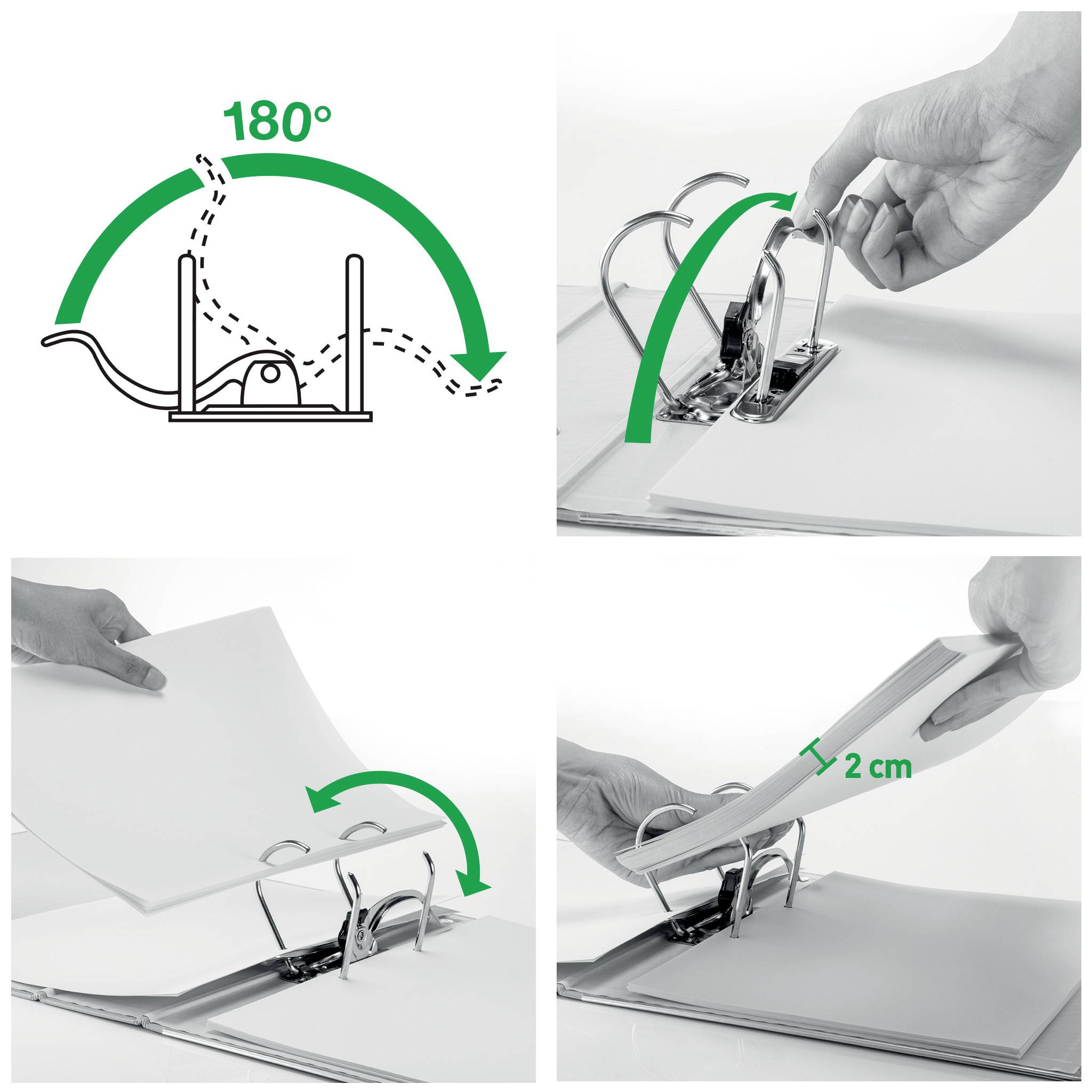 180°

2 cm