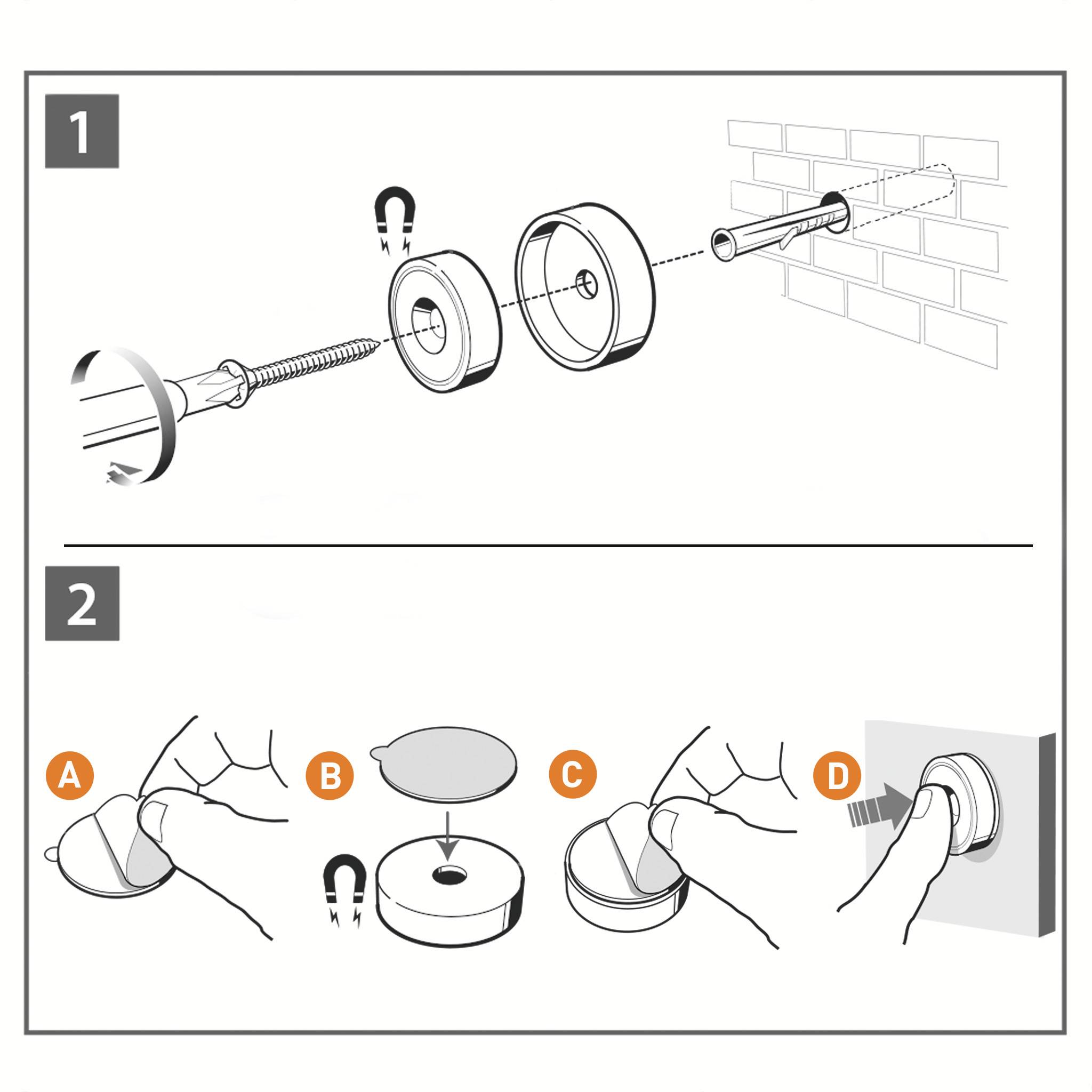 1

2

A

B

C

D