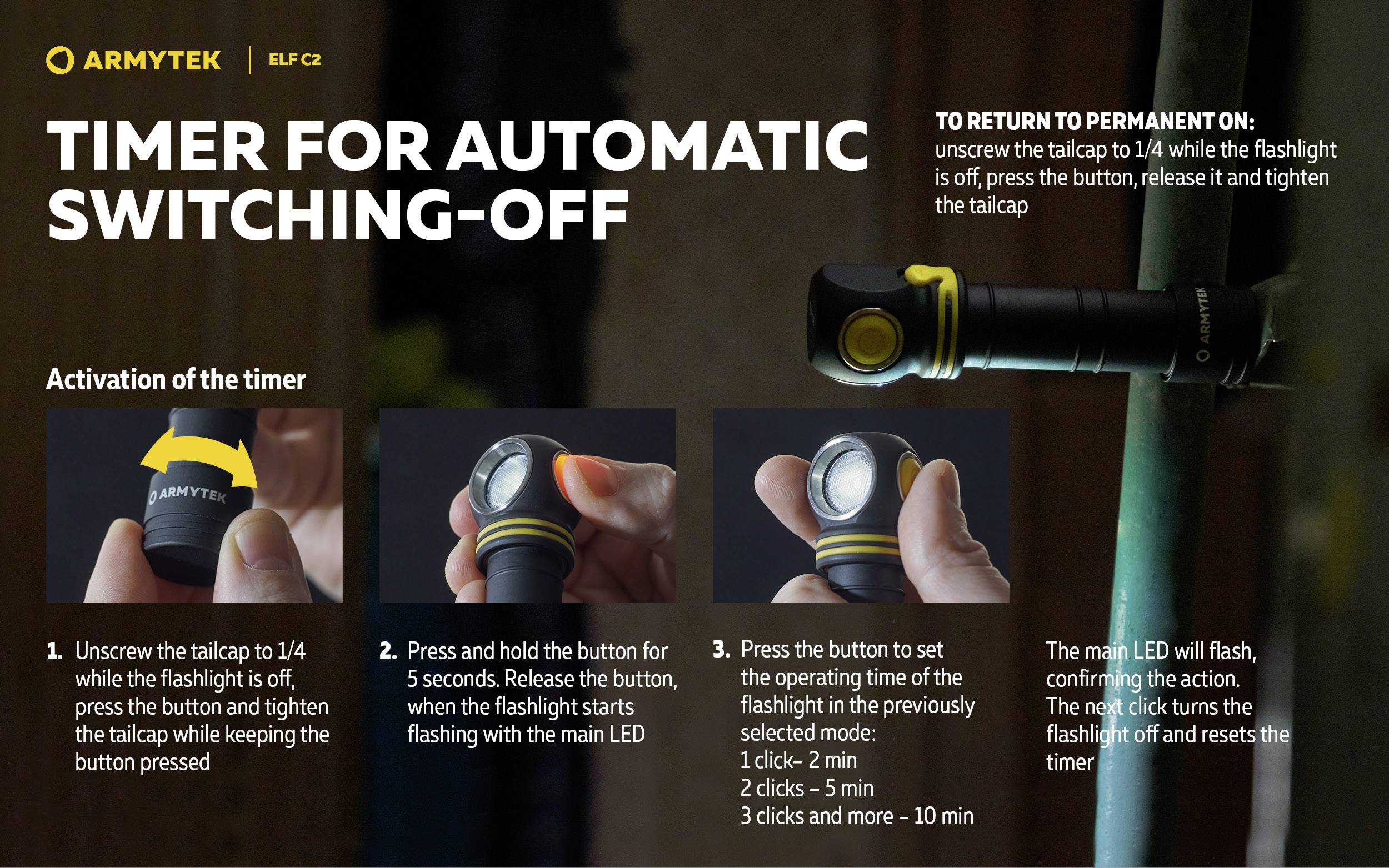 ARMYTEK | ELF C2

TIMER FOR AUTOMATIC SWITCHING-OFF

TO RETURN TO PERMANENT ON:
unscrew the tailcap to 1/4 while the flashlight is off, press the button, release it and tighten the tailcap

ARMYTEK

Activation of the timer

ARMYTEK

1. Unscrew the tailcap to 1/4 while the flashlight is off, press the button and tighten the tailcap while keeping the button pressed

2. Press and hold the button for 5 seconds. Release the button, when the flashlight starts flashing with the main LED

3. Press the button to set the operating time of the flashlight in the previously selected mode:
1 click– 2 min
2 clicks – 5 min
3 clicks and more – 10 min

The main LED will flash, confirming the action.
The next click turns the flashlight off and resets the timer