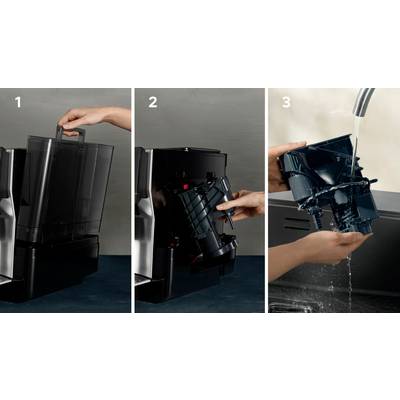 1

2

3