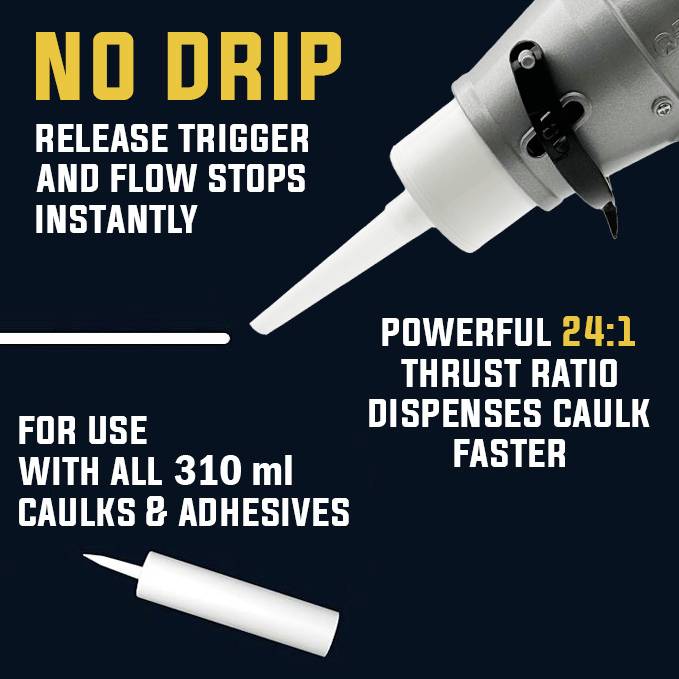 NO DRIP

RELEASE TRIGGER AND FLOW STOPS INSTANTLY

POWERFUL 24:1 THRUST RATIO DISPENSES CAULK FASTER

FOR USE WITH ALL 310 ml CAULKS & ADHESIVES