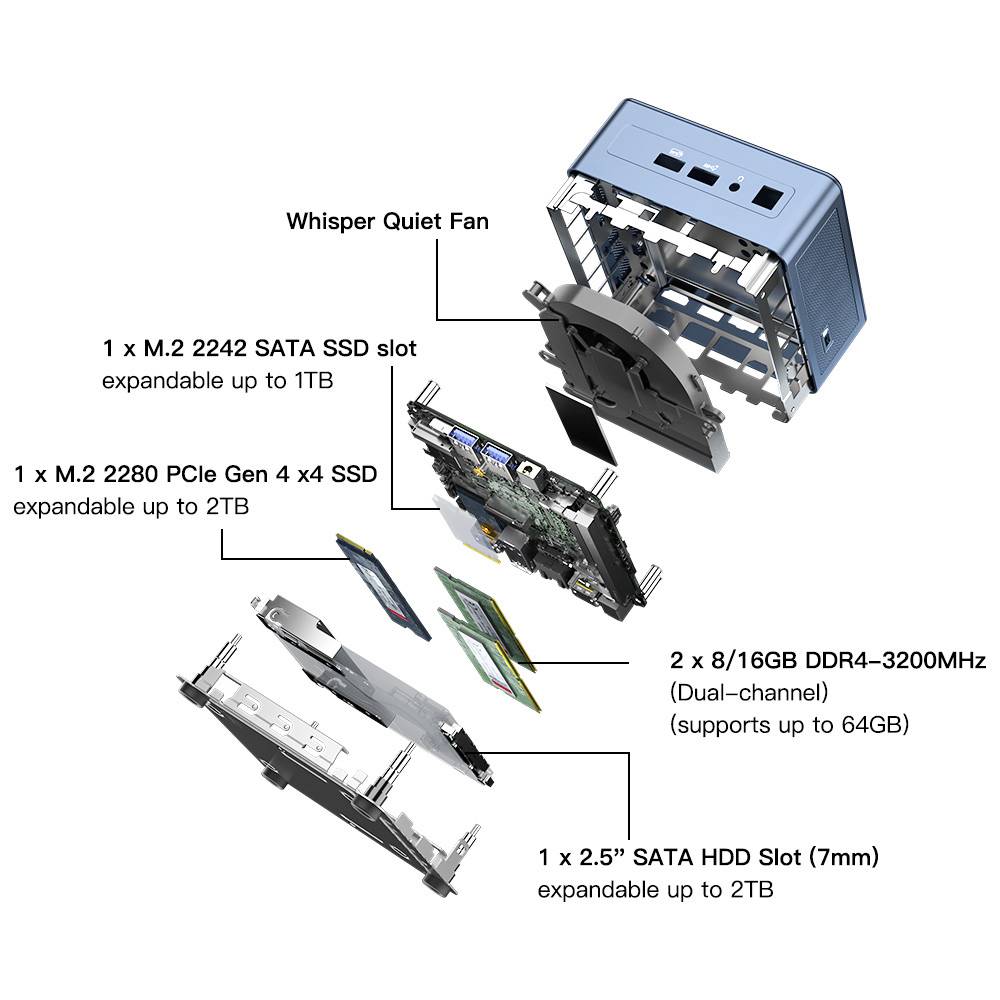 Whisper Quiet Fan

1 x M.2 2242 SATA SSD slot
expandable up to 1TB

1 x M.2 2280 PCIe Gen 4 x4 SSD
expandable up to 2TB

2 x 8/16GB DDR4-3200MHz
(Dual-channel)
(supports up to 64GB)

1 x 2.5" SATA HDD Slot (7mm)
expandable up to 2TB