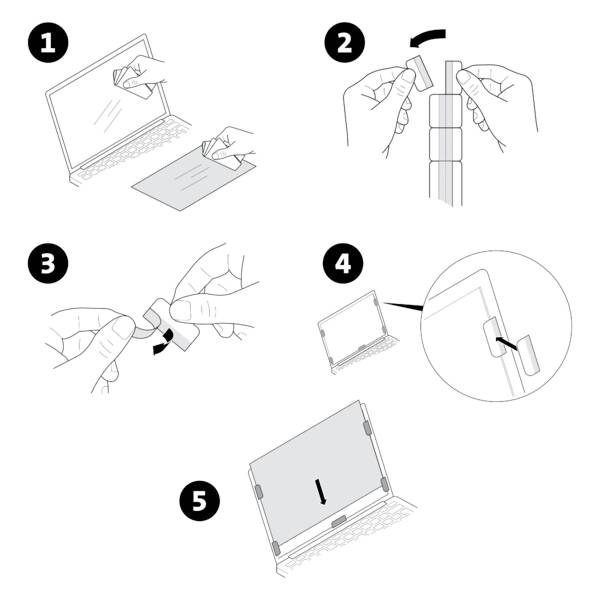 1

2

3

4

5