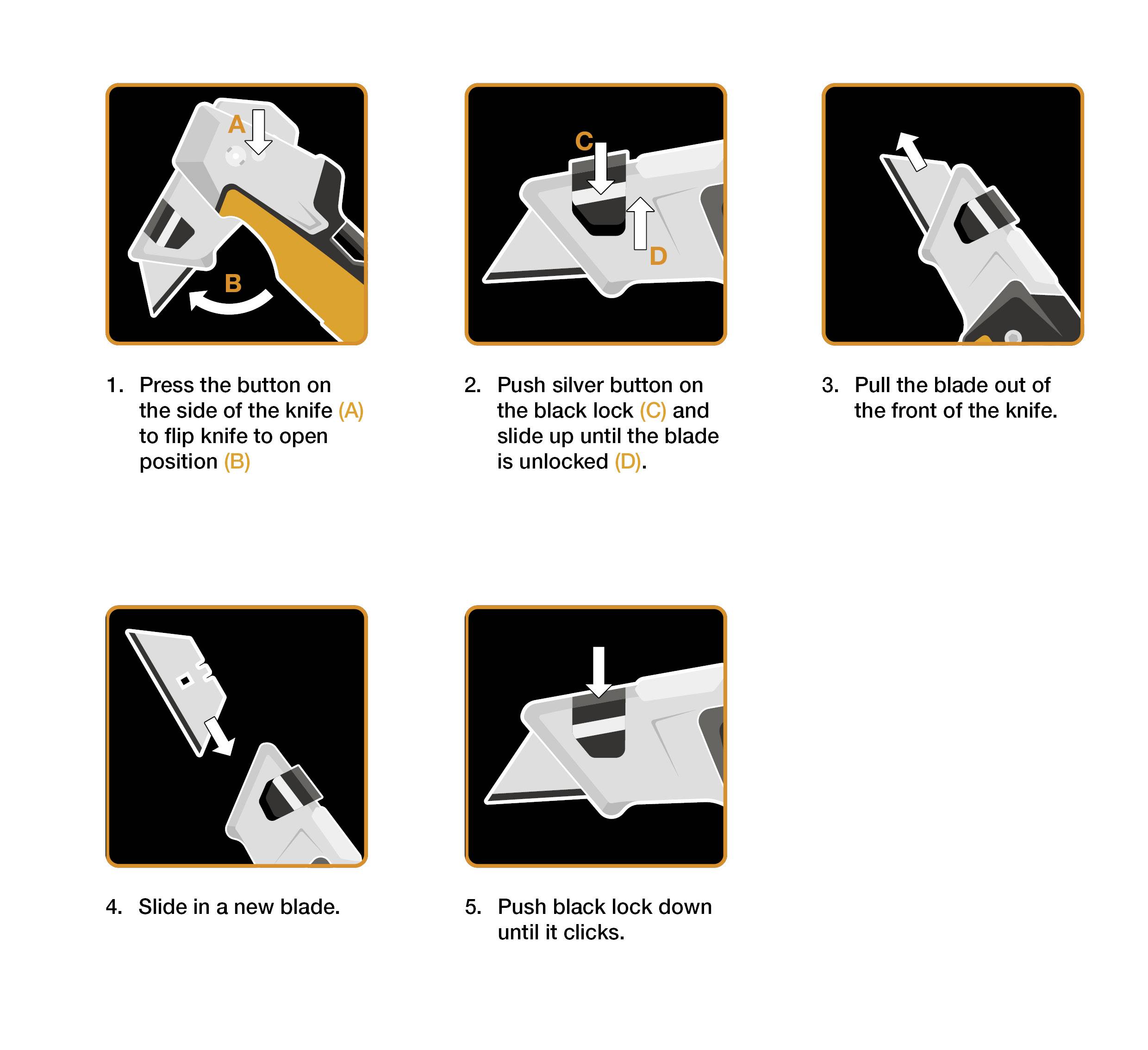 A

B

1. Press the button on the side of the knife (A) to flip knife to open position (B)

C

D

2. Push silver button on the black lock (C) and slide up until the blade is unlocked (D).

3. Pull the blade out of the front of the knife.

4. Slide in a new blade.

5. Push black lock down until it clicks.