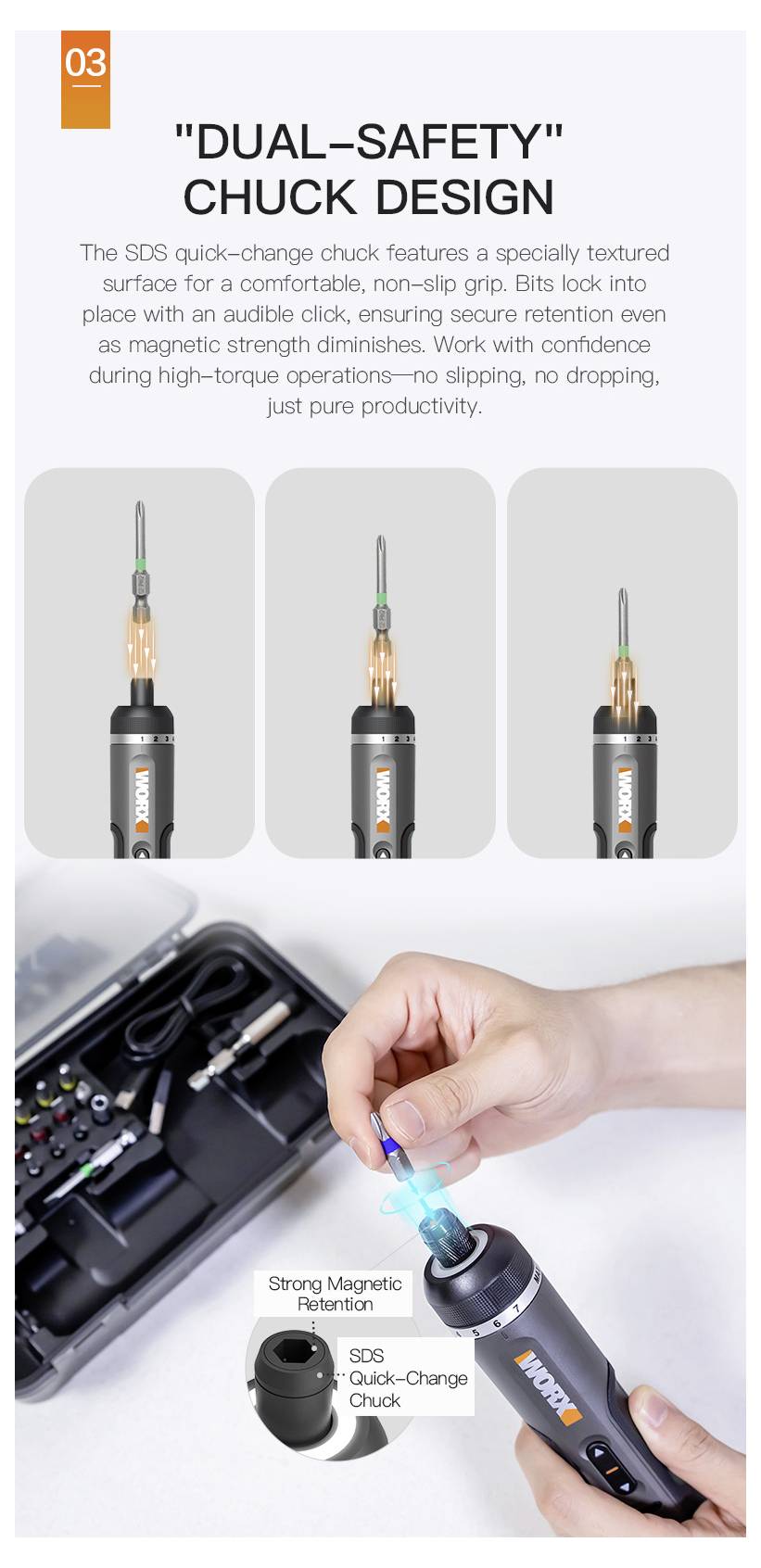 03

"DUAL–SAFETY" CHUCK DESIGN

The SDS quick–change chuck features a specially textured surface for a comfortable, non–slip grip. Bits lock into place with an audible click, ensuring secure retention even as magnetic strength diminishes. Work with confidence during high–torque operations—no slipping, no dropping, just pure productivity.

1 2 3
WORX

1 2 3
WORX

1 2 3
WORX

Strong Magnetic Retention

SDS Quick–Change Chuck

5 6 7
WORX