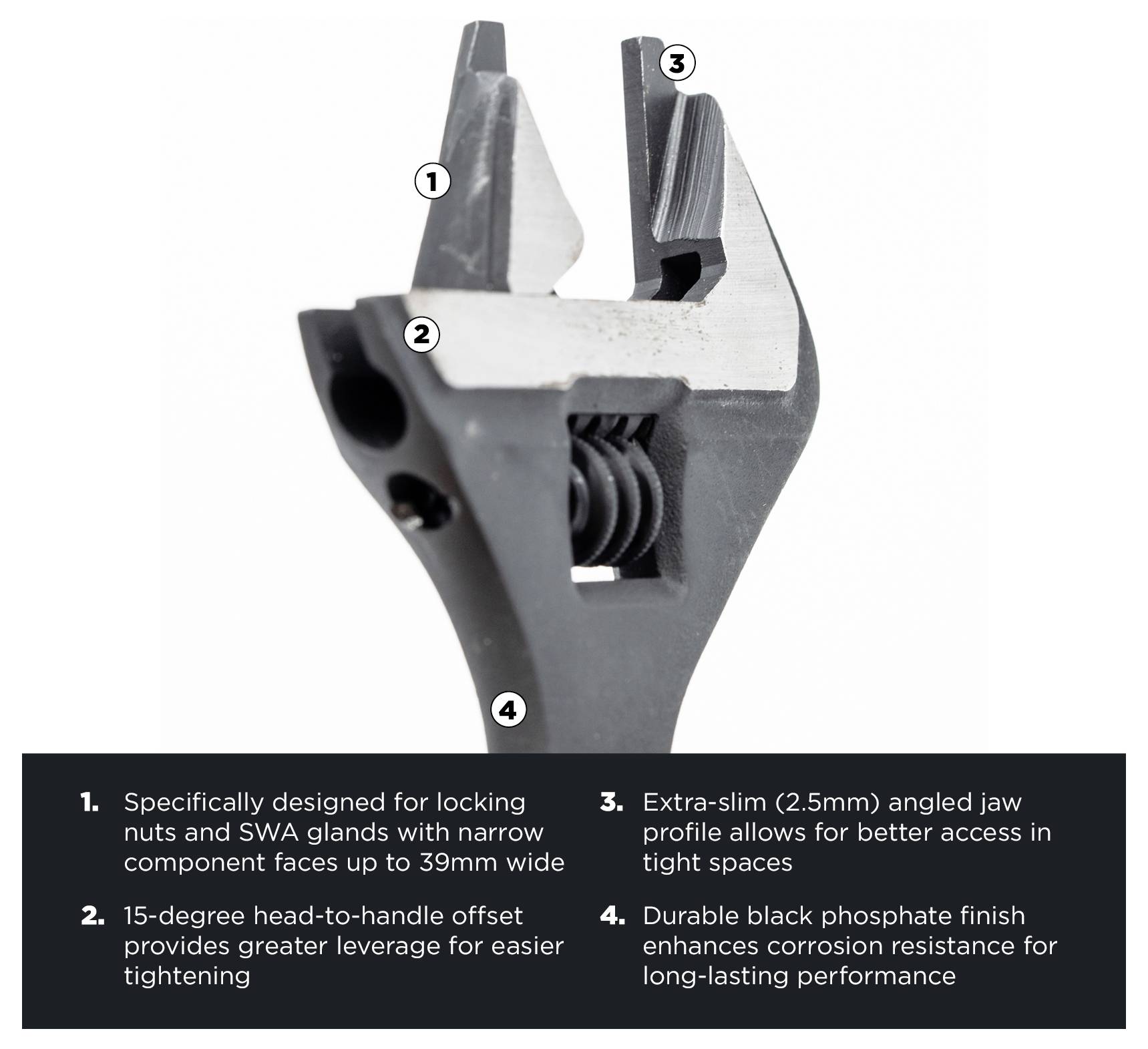 3

1

2

4

1. Specifically designed for locking nuts and SWA glands with narrow component faces up to 39mm wide

2. 15-degree head-to-handle offset provides greater leverage for easier tightening

3. Extra-slim (2.5mm) angled jaw profile allows for better access in tight spaces

4. Durable black phosphate finish enhances corrosion resistance for long-lasting performance