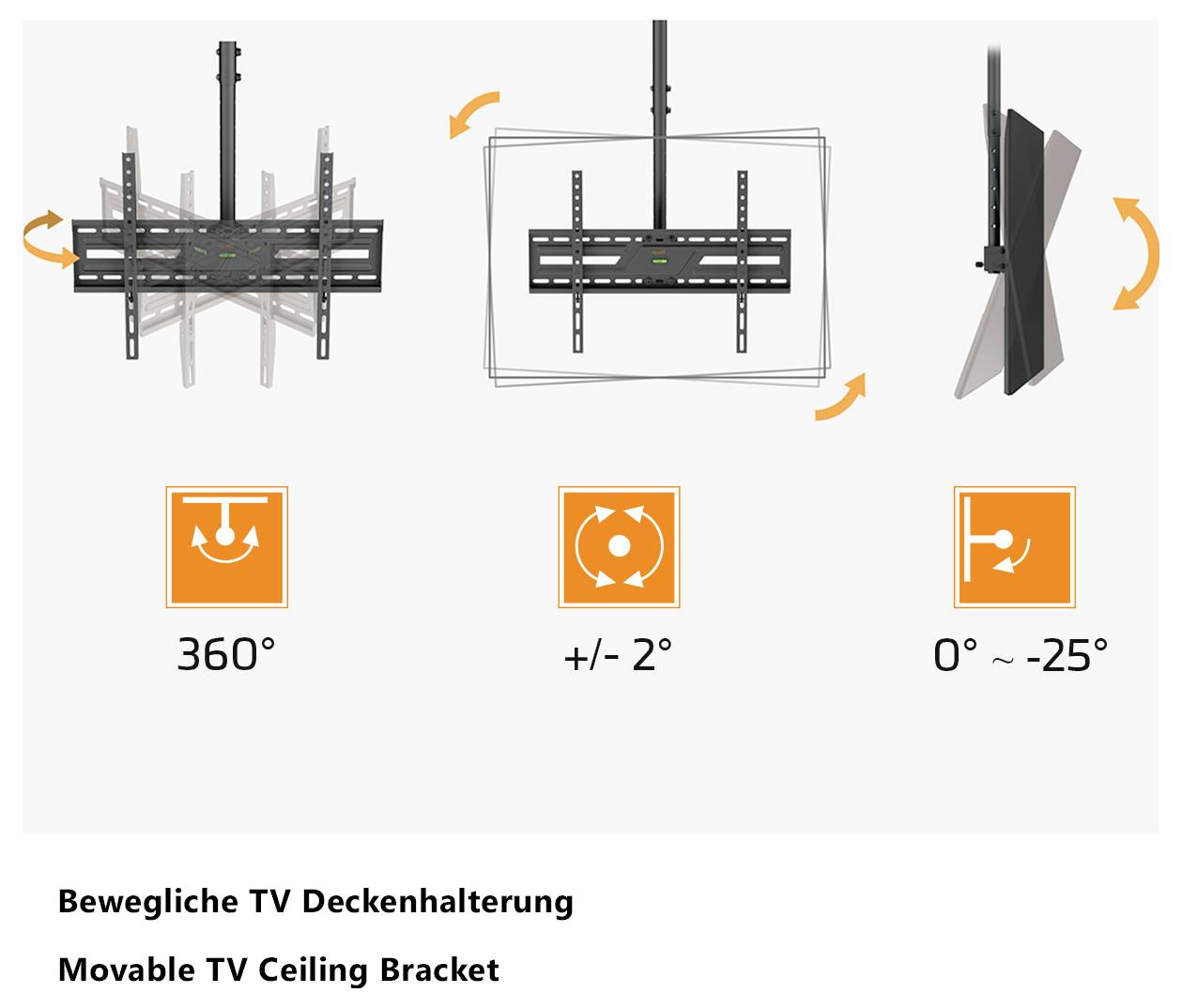 360°

+/- 2°

0° ~ -25°

Bewegliche TV Deckenhalterung

Movable TV Ceiling Bracket