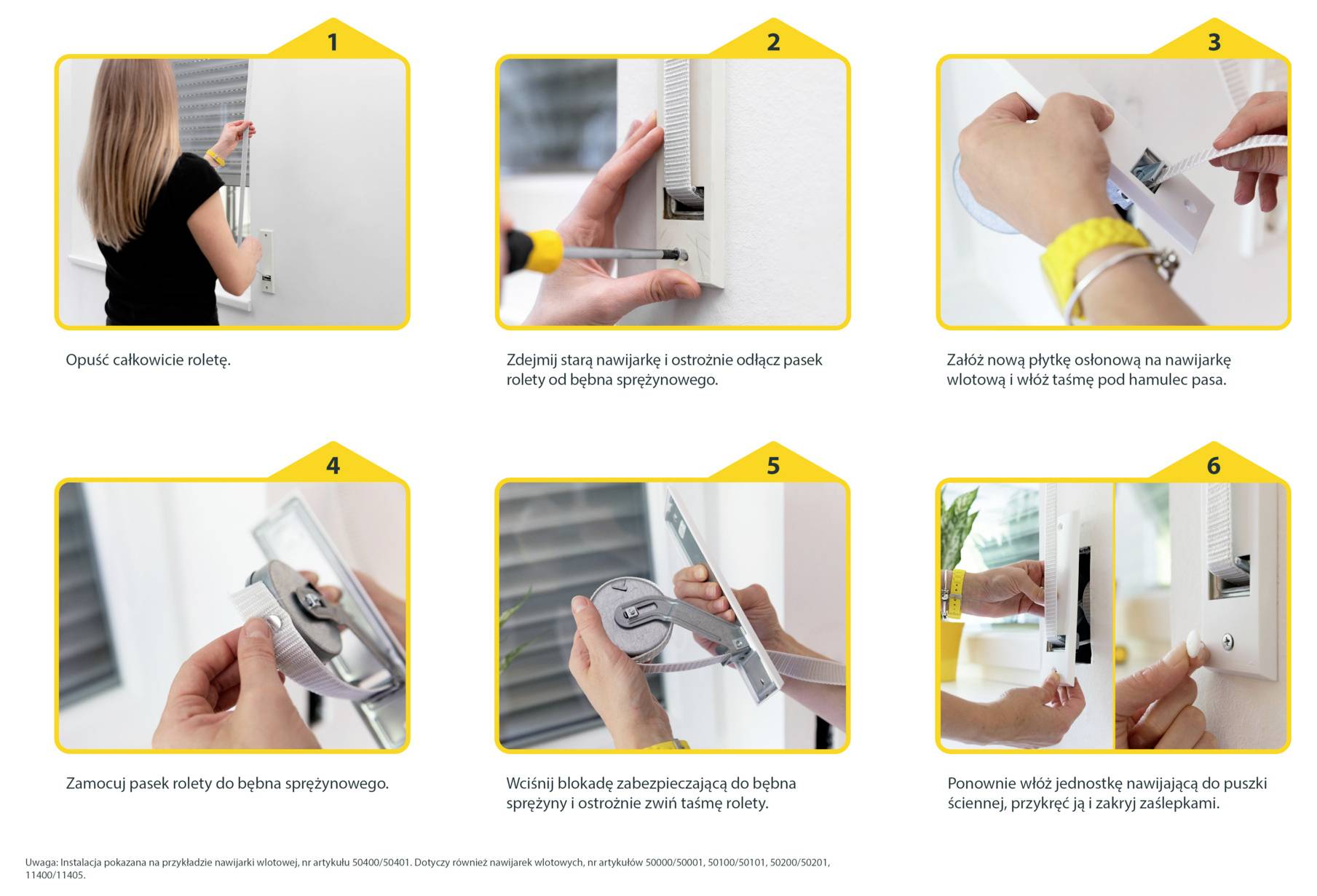 1

Opuść całkowicie roletę.

2

Zdejmij starą nawijarkę i ostrożnie odłącz pasek rolety od bębna sprężynowego.

3

Załóż nową płytkę osłonową na nawijarkę wlotową i włóż taśmę pod hamulec pasa.

4

Zamocuj pasek rolety do bębna sprężynowego.

5

Wciśnij blokadę zabezpieczającą do bębna sprężyny i ostrożnie zwiń taśmę rolety.

6

Ponownie włóż jednostkę nawijającą do puszki ściennej, przykręć ją i zakryj zaślepkami.

Uwaga: Instalacja pokazana na przykładzie nawijarki wlotowej, nr artykułu 50400/50401. Dotyczy również nawijarek wlotowych, nr artykułów 50000/50001, 50100/50101, 50200/50201, 11400/11405.