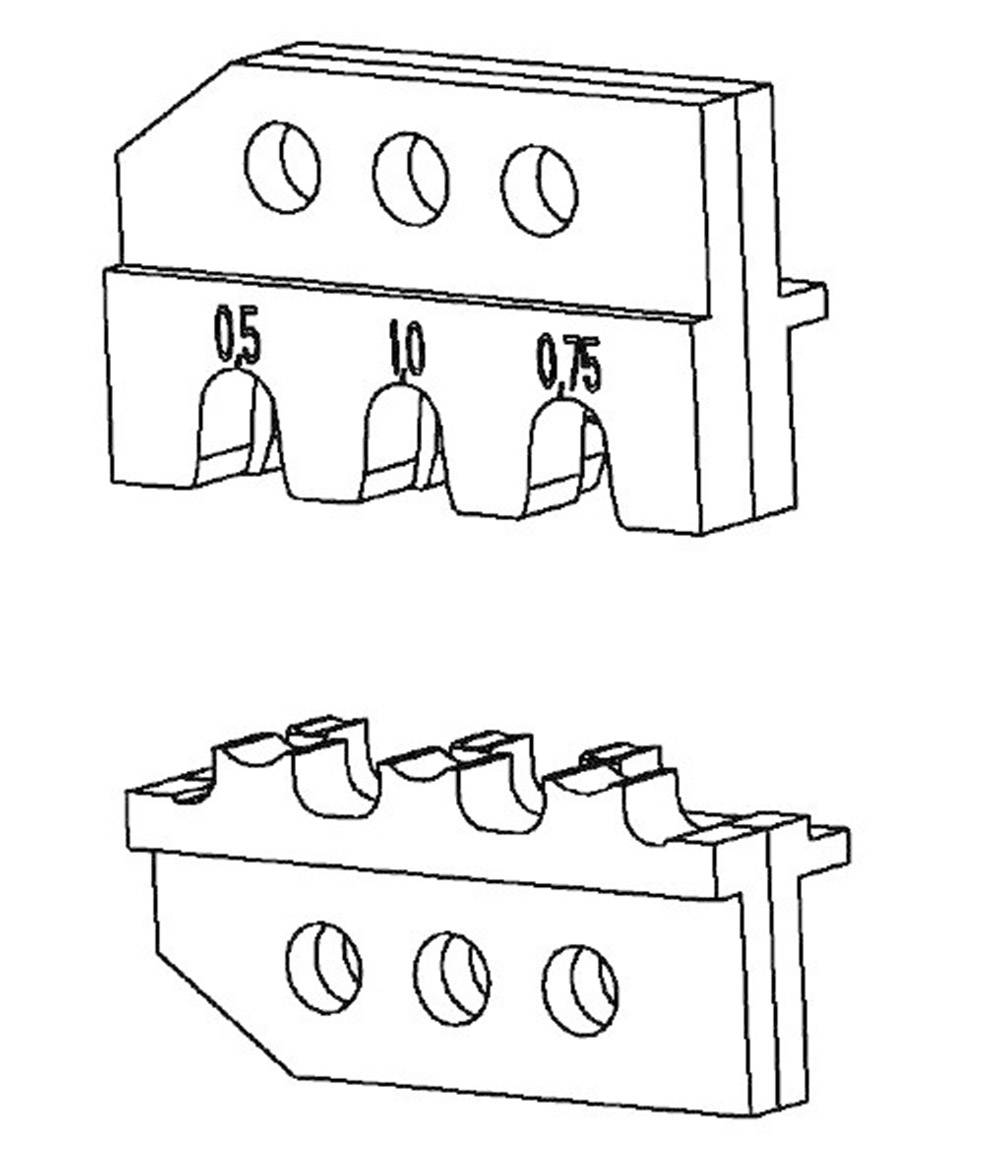 0,5
1,0
0,75