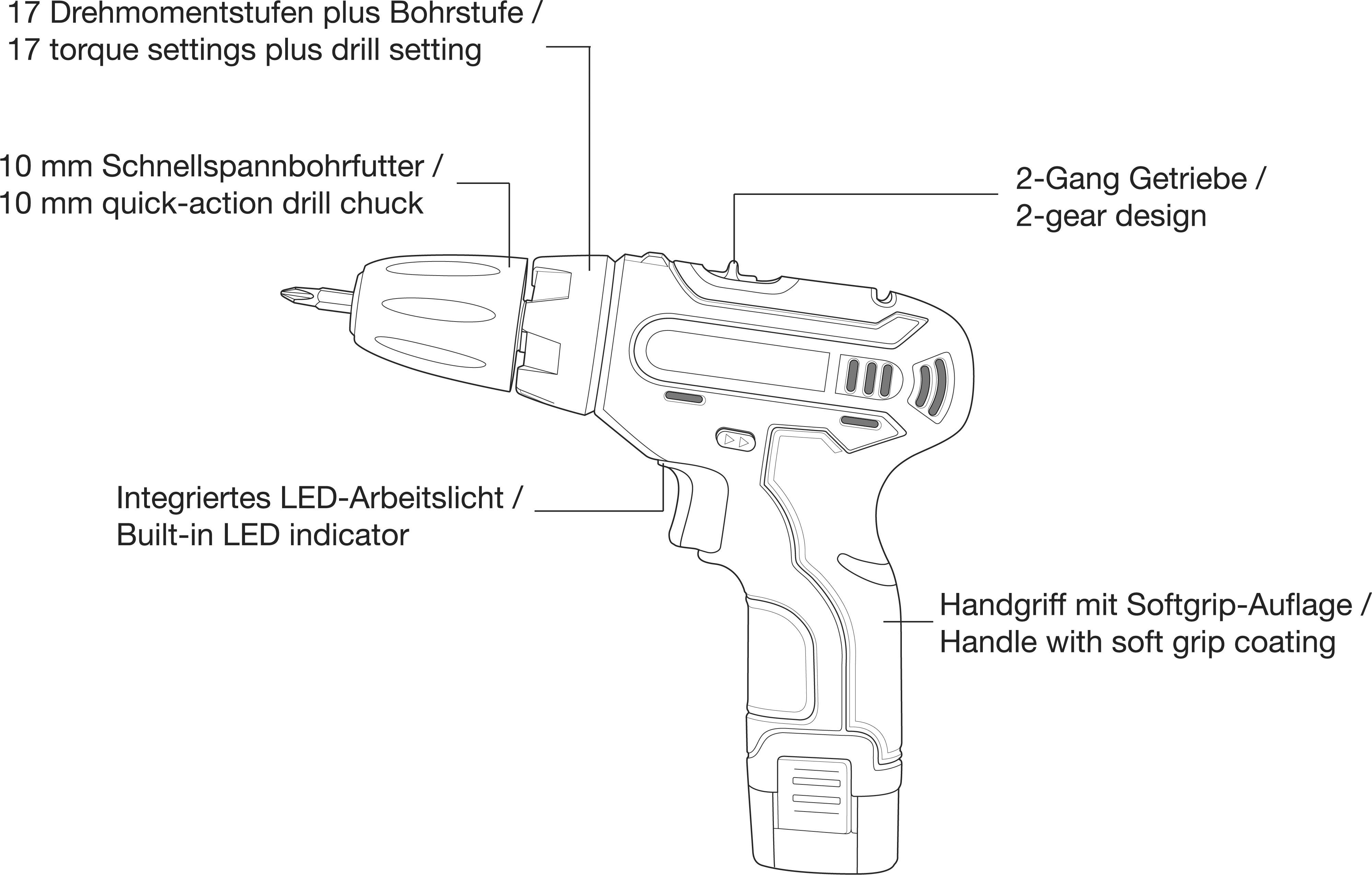 17 Drehmomentstufen plus Bohrstufe /
17 torque settings plus drill setting

10 mm Schnellspannbohrfutter /
10 mm quick-action drill chuck

2-Gang Getriebe /
2-gear design

Integriertes LED-Arbeitslicht /
Built-in LED indicator

Handgriff mit Softgrip-Auflage /
Handle with soft grip coating