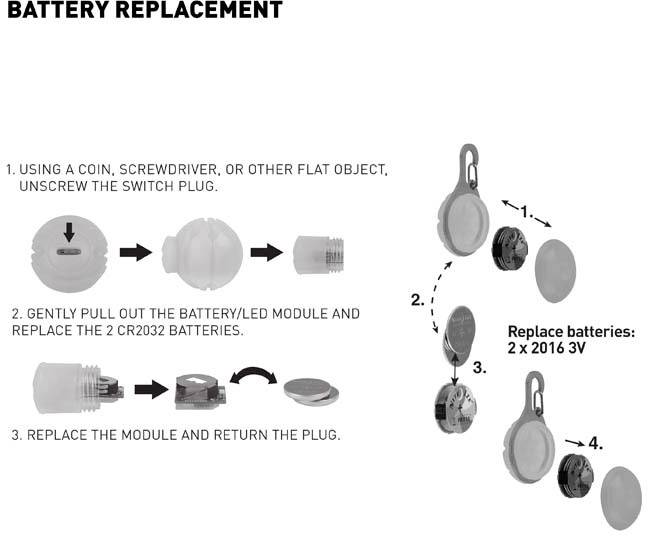 BATTERY REPLACEMENT

1. USING A COIN, SCREWDRIVER, OR OTHER FLAT OBJECT, UNSCREW THE SWITCH PLUG.

2. GENTLY PULL OUT THE BATTERY/LED MODULE AND REPLACE THE 2 CR2032 BATTERIES.

3. REPLACE THE MODULE AND RETURN THE PLUG.

1.

2.

3.

Replace batteries:
2 x 2016 3V

4.