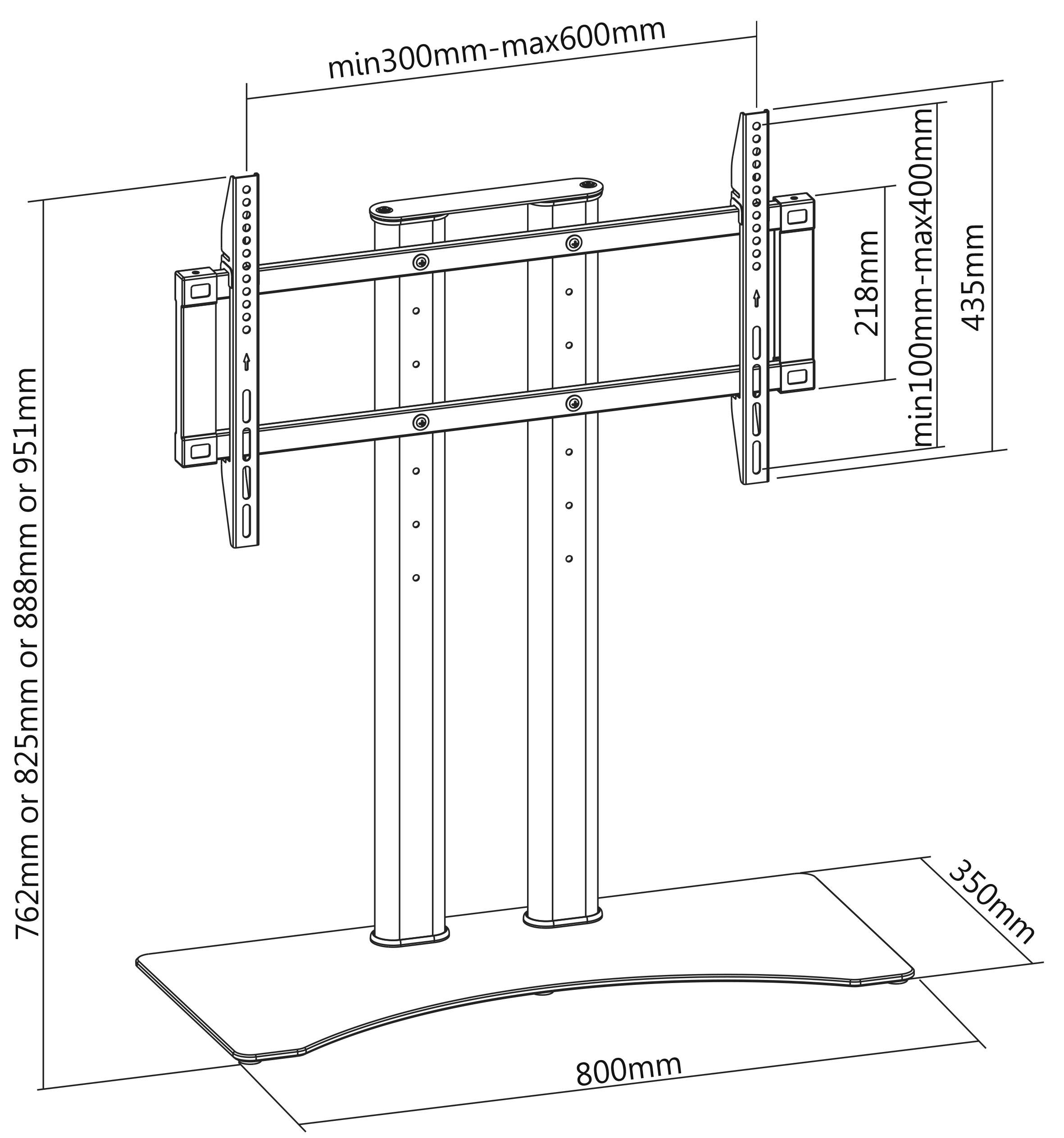 min300mm-max600mm

218mm

min100mm-max400mm

435mm

762mm or 825mm or 888mm or 951mm

350mm

800mm