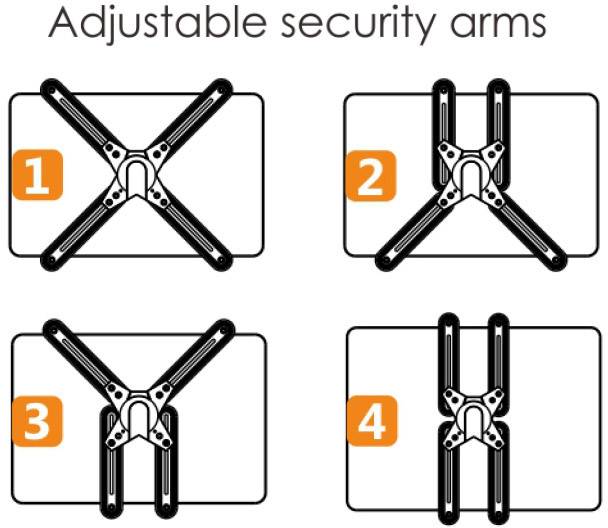 Adjustable security arms

1

2

3

4