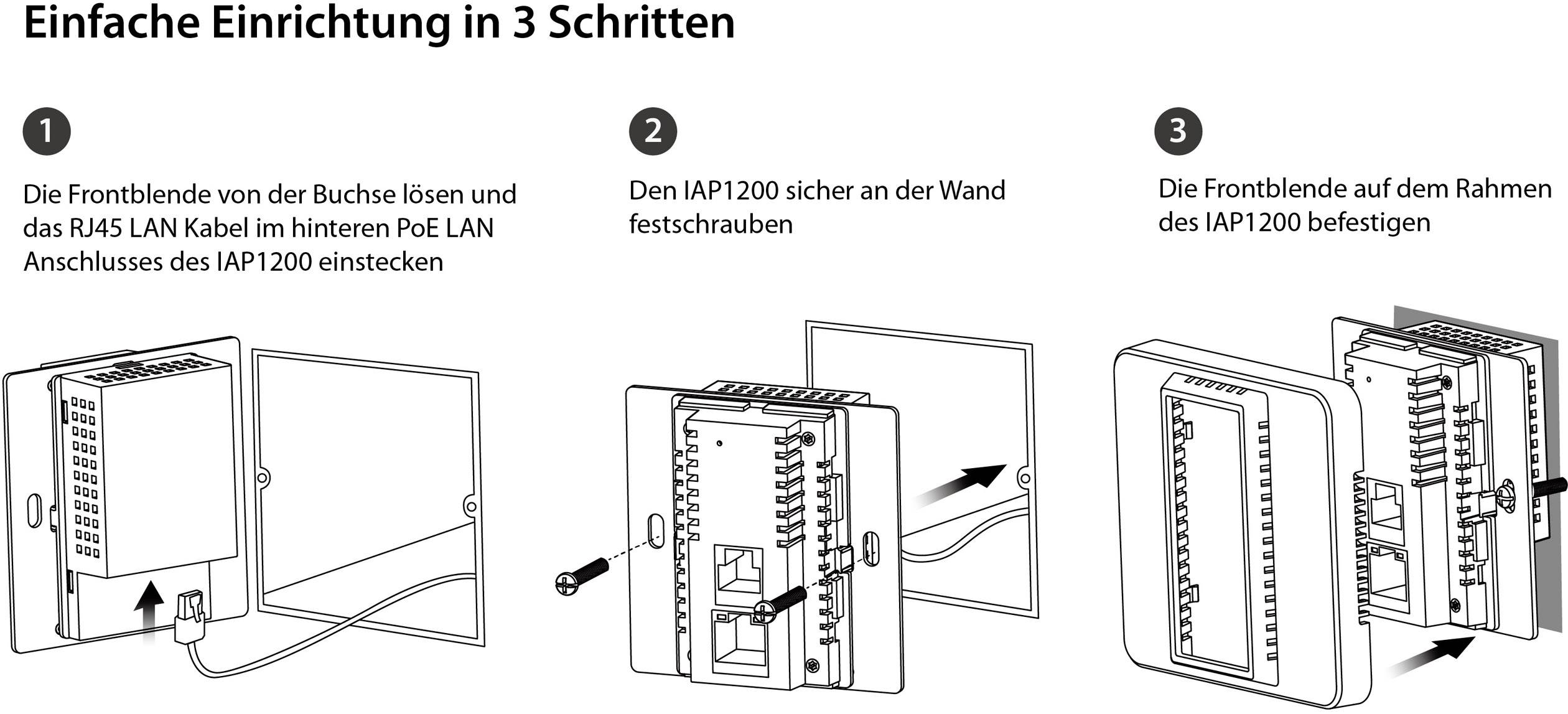 Einfache Einrichtung in 3 Schritten

1

Die Frontblende von der Buchse lösen und das RJ45 LAN Kabel im hinteren PoE LAN Anschlusses des IAP1200 einstecken

2

Den IAP1200 sicher an der Wand festschrauben

3

Die Frontblende auf dem Rahmen des IAP1200 befestigen