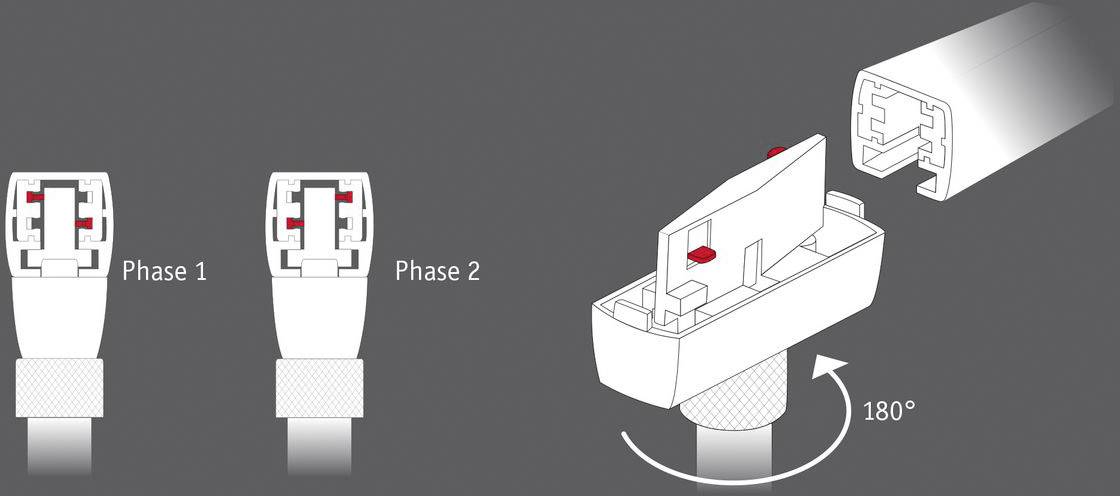 Phase 1

Phase 2

180°