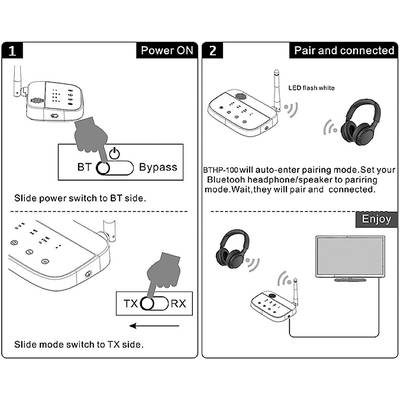 1

Power ON

BT

Bypass

Slide power switch to BT side.

TX

RX

Slide mode switch to TX side.

2

Pair and connected

LED flash white

BTHP-100 will auto-enter pairing mode.Set your Bluetooh headphone/speaker to pariring mode.Wait,they will pair and connected.

Enjoy