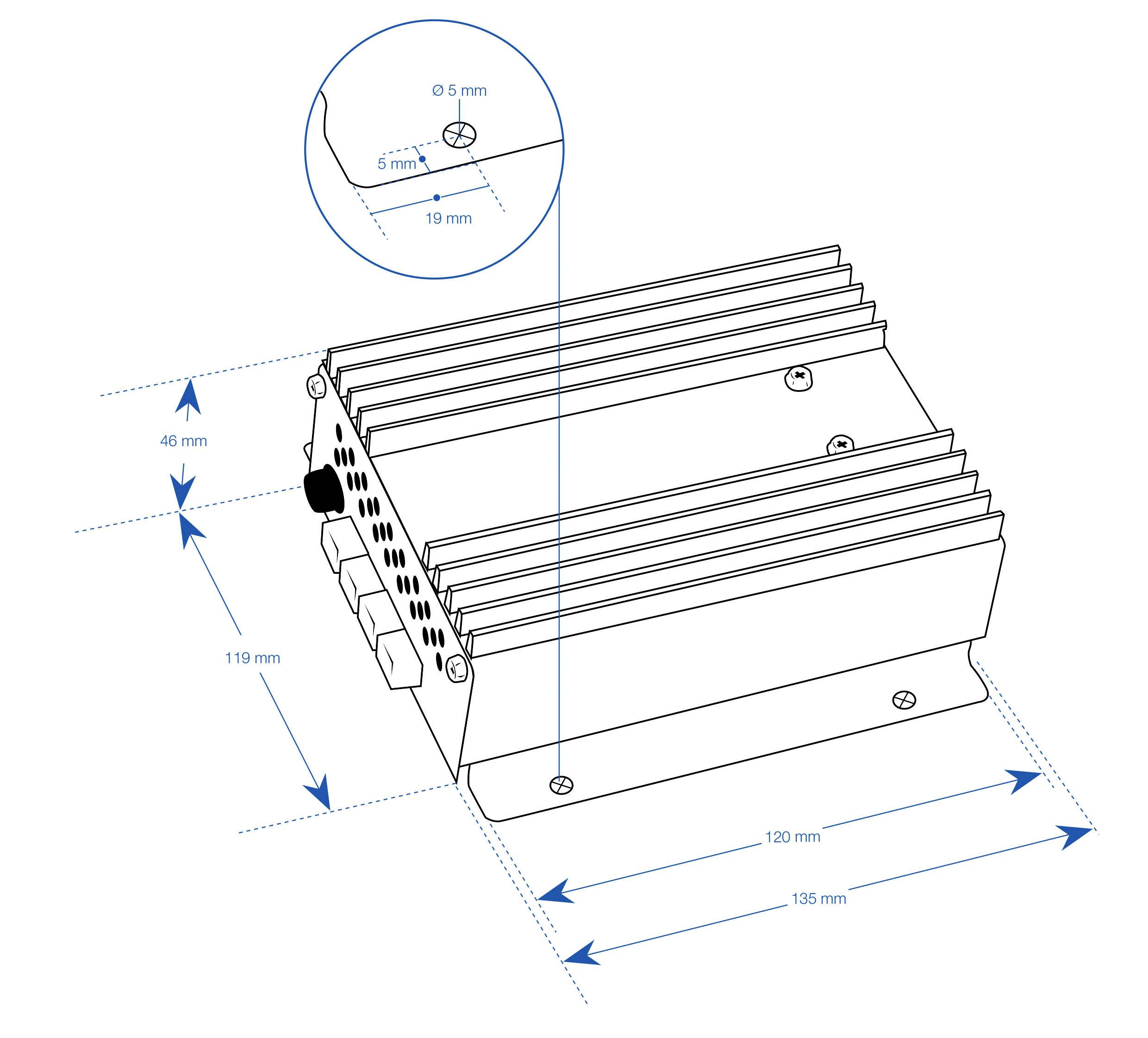 Ø 5 mm
5 mm
19 mm
46 mm
119 mm
120 mm
135 mm