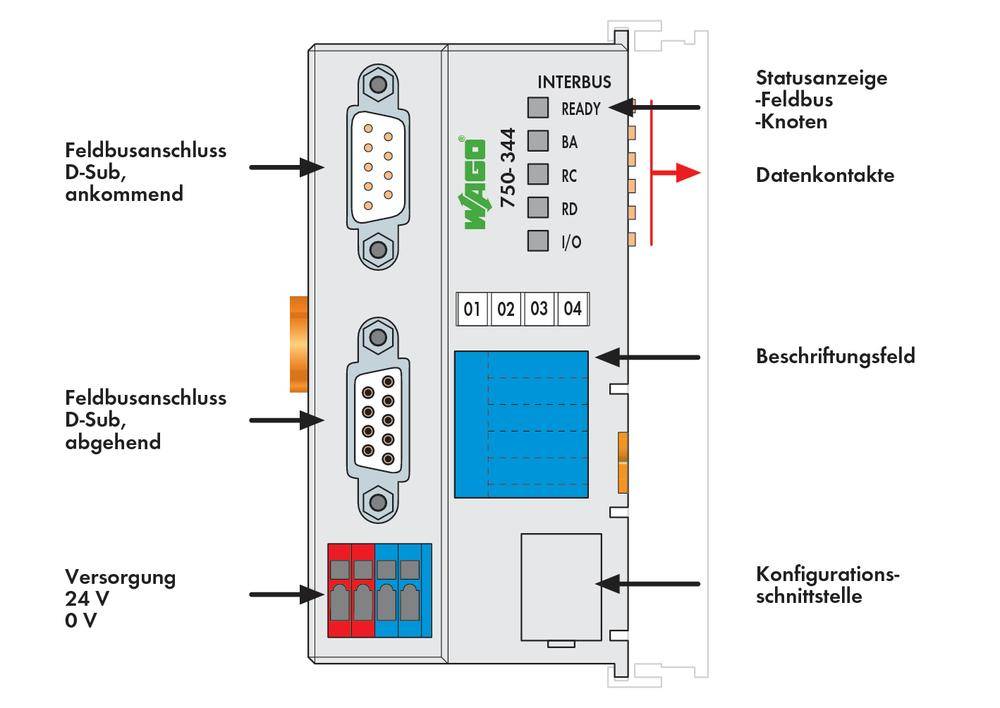 Feldbusanschluss
D-Sub,
ankommend

Feldbusanschluss
D-Sub,
abgehend

Versorgung
24 V
0 V

WAGO
750-344

INTERBUS
READY
BA
RC
RD
I/O

01 02 03 04

Statusanzeige
-Feldbus
-Knoten

Datenkontakte

Beschriftungsfeld

Konfigurations-
schnittstelle